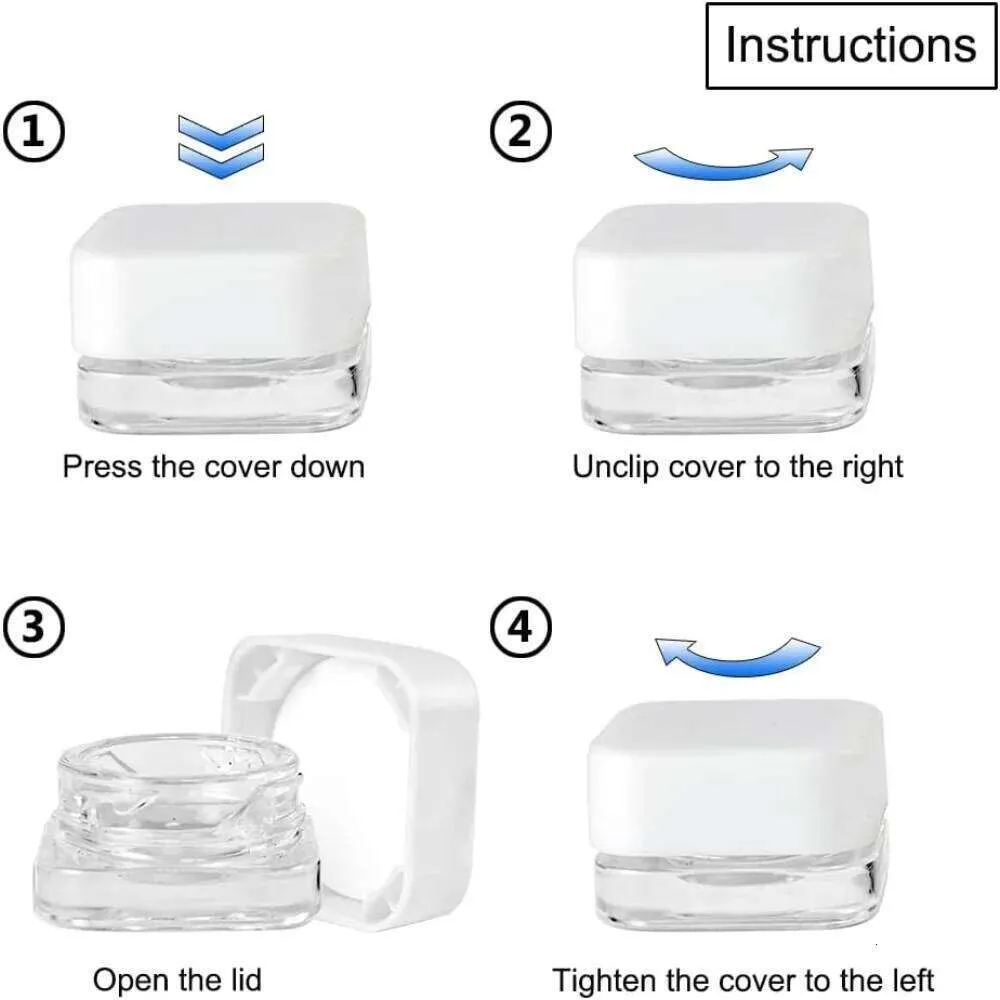 Instructions

①

Press the cover down

②

Unclip cover to the right

③

Open the lid

④

Tighten the cover to the left