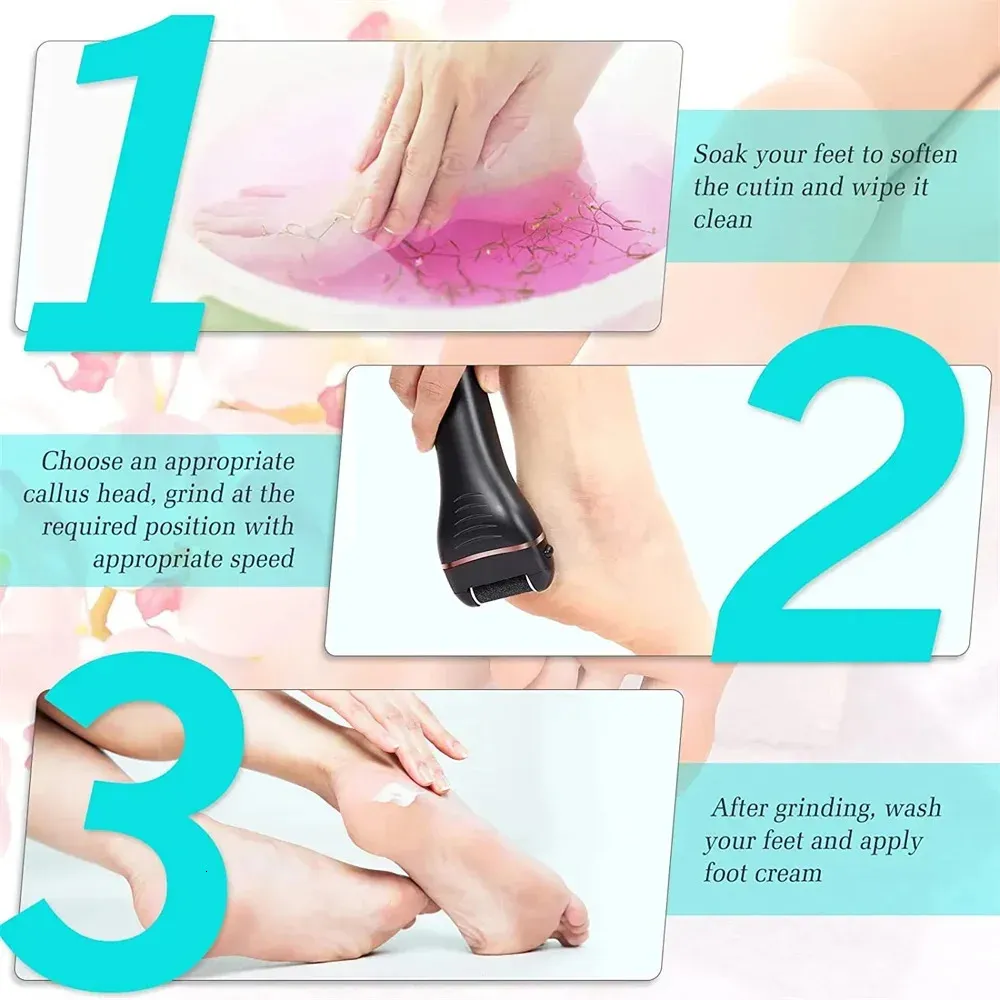 1

Soak your feet to soften the cutin and wipe it clean

2

Choose an appropriate callus head, grind at the required position with appropriate speed

3

After grinding, wash your feet and apply foot cream