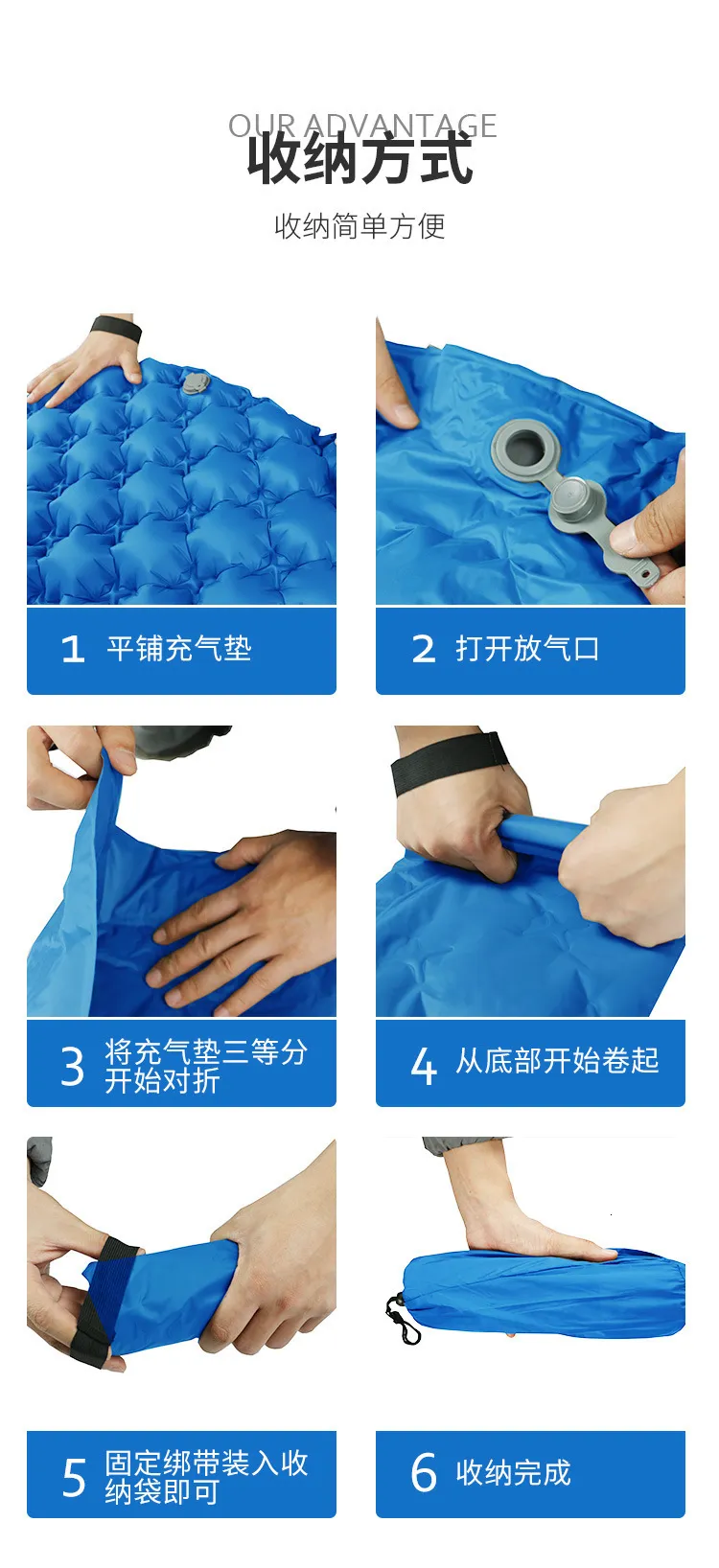 OUR ADVANTAGE
收纳方式

收纳简单方便

1 平铺充气垫

2 打开放气口

3 将充气垫三等分开始对折

4 从底部开始卷起

5 固定绑带装入收纳袋即可

6 收纳完成