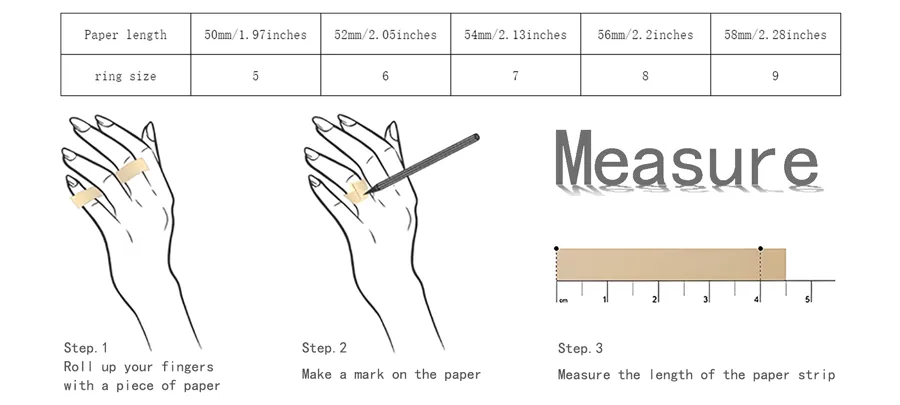 | Paper length | 50mm/1.97inches | 52mm/2.05inches | 54mm/2.13inches | 56mm/2.2inches | 58mm/2.28inches |
|---|---|---|---|---|---|
| ring size | 5 | 6 | 7 | 8 | 9 |

Measure

cm 1 2 3 4 5

Step.1
Roll up your fingers with a piece of paper

Step.2
Make a mark on the paper

Step.3
Measure the length of the paper strip