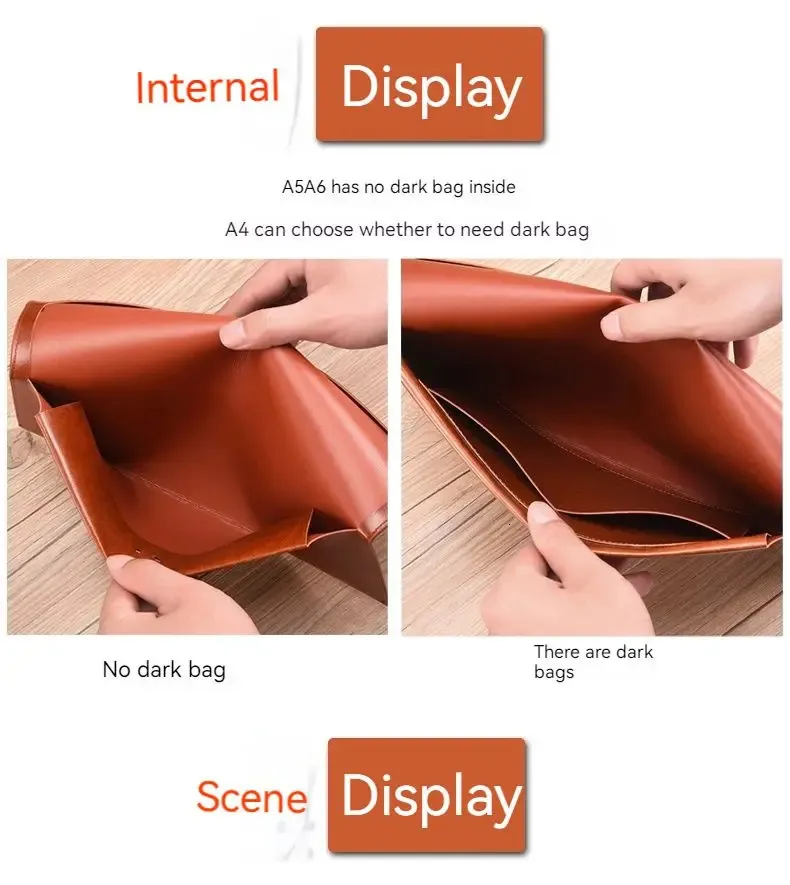 Internal Display

A5A6 has no dark bag inside

A4 can choose whether to need dark bag

No dark bag

There are dark bags

Scene Display