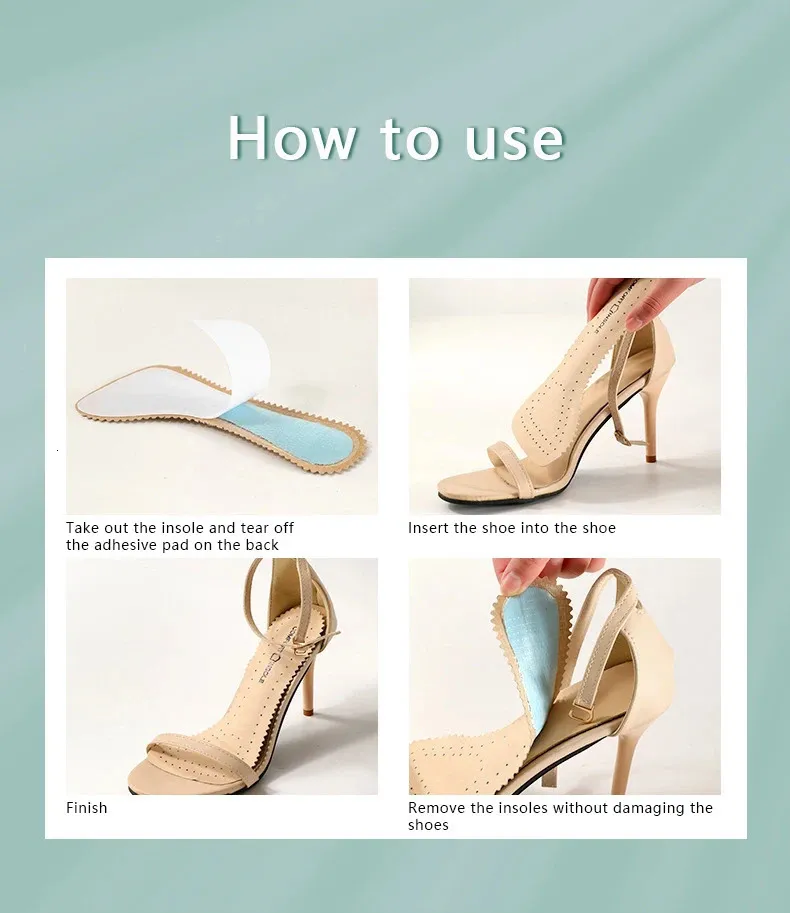 How to use

Take out the insole and tear off the adhesive pad on the back

Insert the shoe into the shoe

Finish

Remove the insoles without damaging the shoes