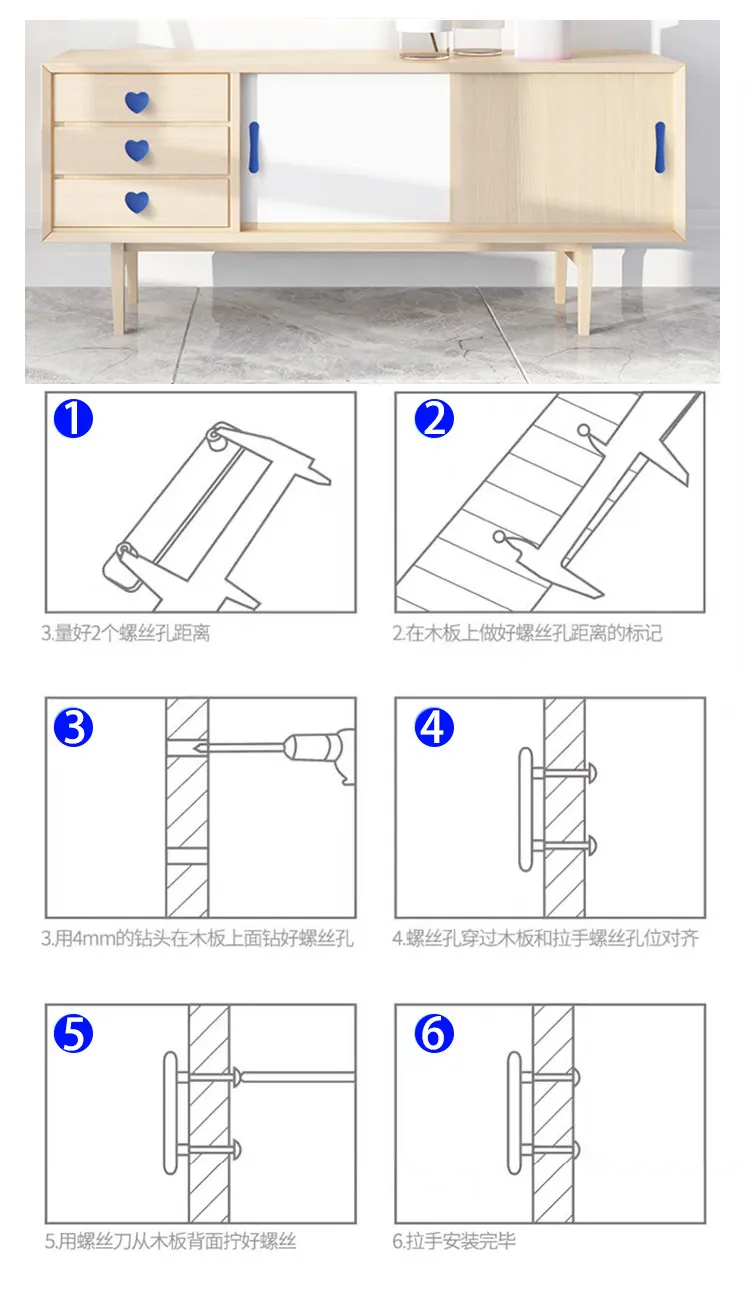 1

3.量好2个螺丝孔距离

2

2.在木板上做好螺丝孔距离的标记

3

3.用4mm的钻头在木板上面钻好螺丝孔

4

4.螺丝孔穿过木板和拉手螺丝孔位对齐

5

5.用螺丝刀从木板背面拧好螺丝

6

6.拉手安装完毕