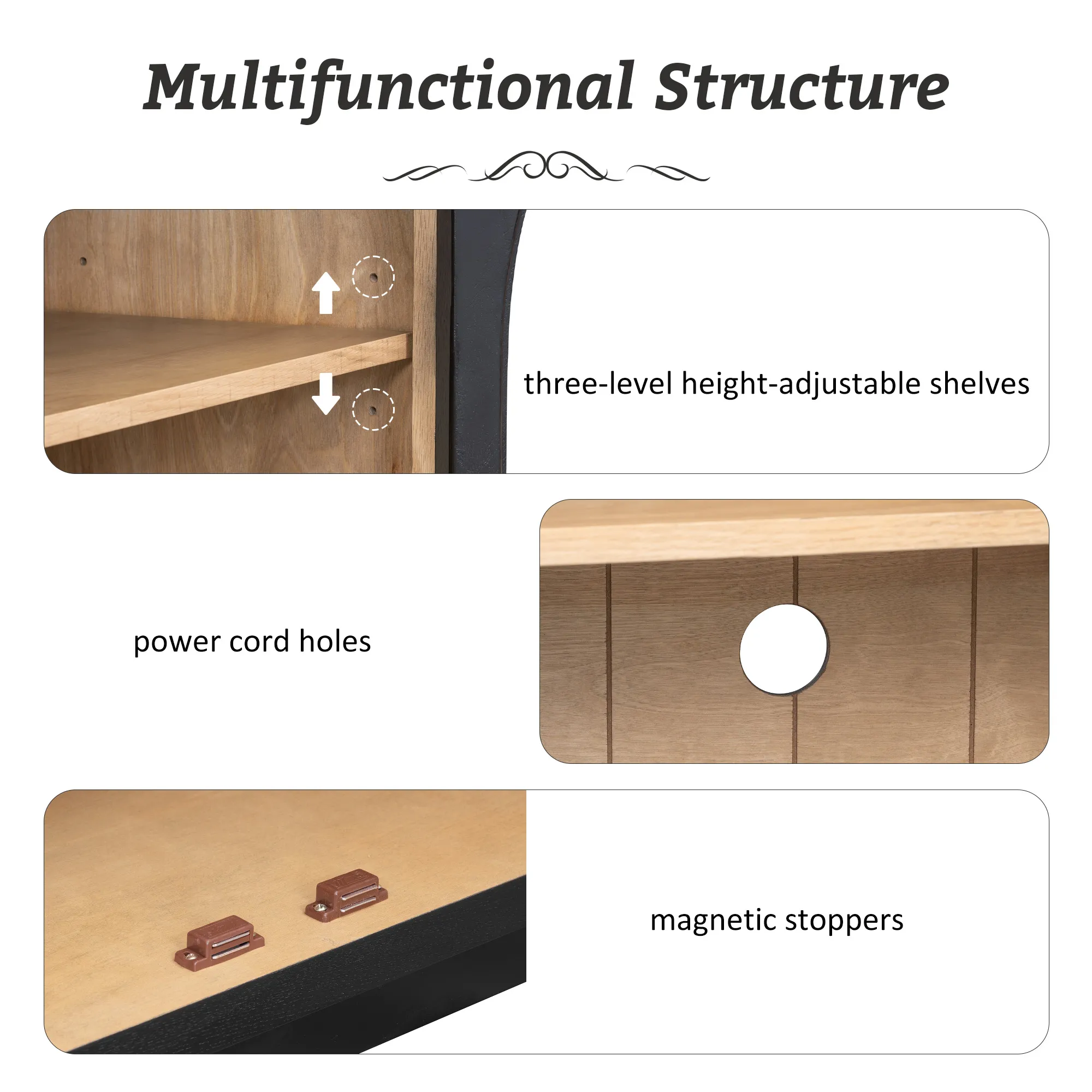 Multifunctional Structure

three-level height-adjustable shelves

power cord holes

magnetic stoppers