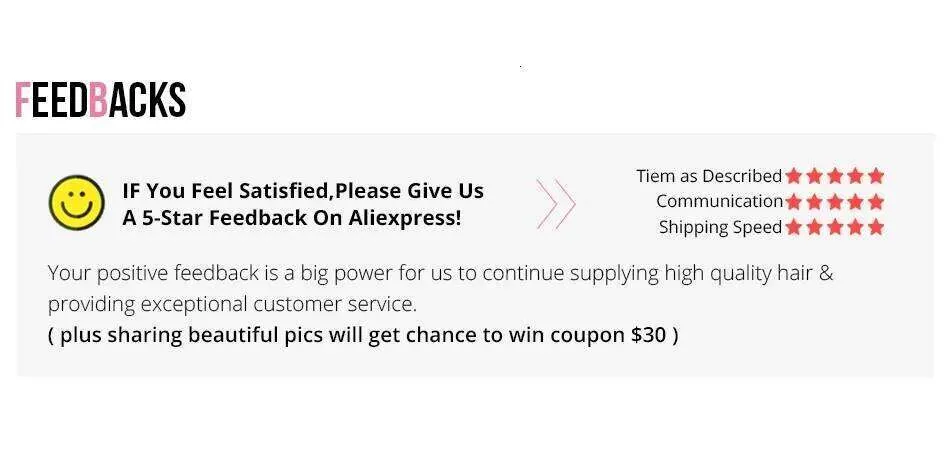 FEEDBACKS

IF You Feel Satisfied,Please Give Us
A 5-Star Feedback On Aliexpress!

Tiem as Described
Communication
Shipping Speed

Your positive feedback is a big power for us to continue supplying high quality hair & providing exceptional customer service.
( plus sharing beautiful pics will get chance to win coupon $30 )