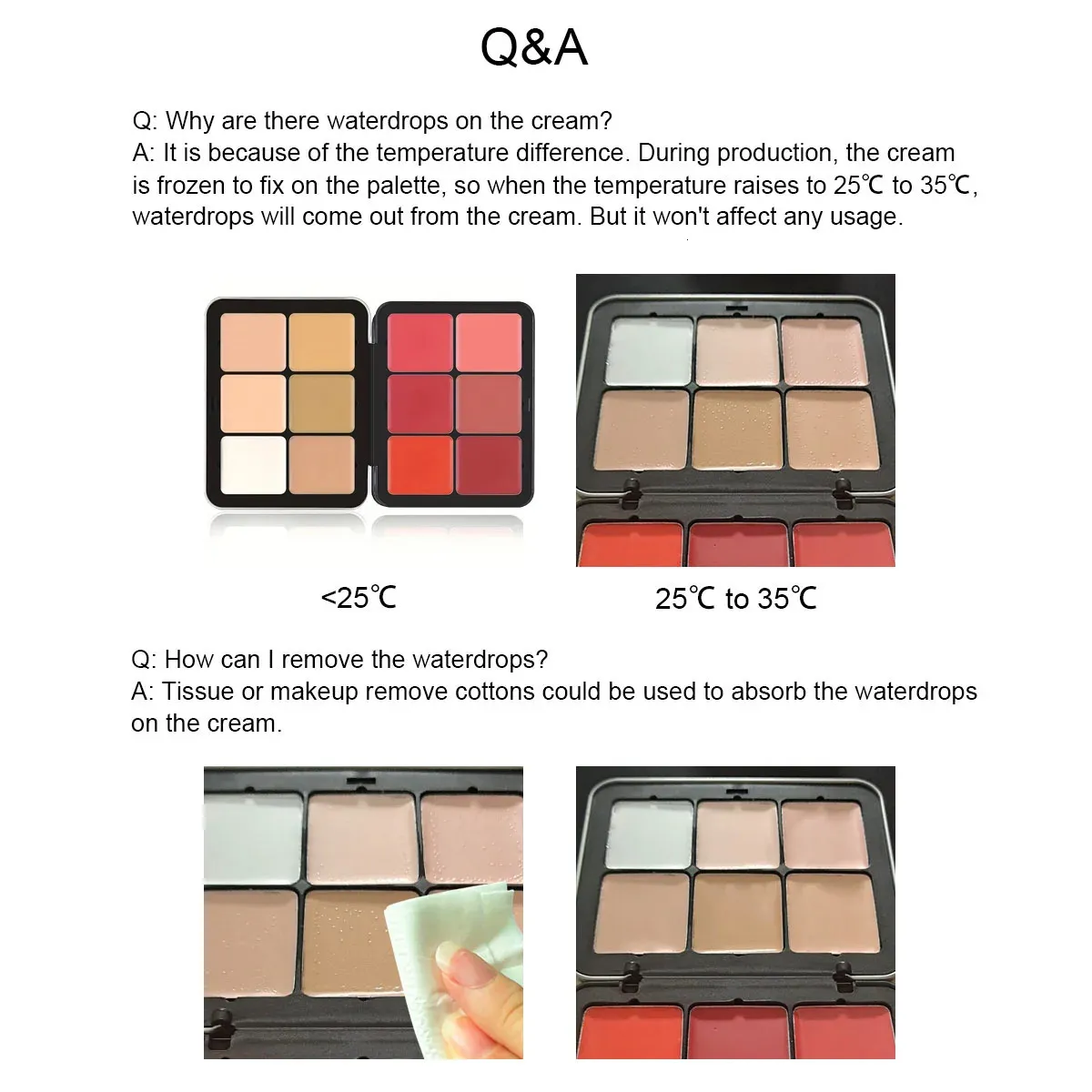 Q&A

Q: Why are there waterdrops on the cream?
A: It is because of the temperature difference. During production, the cream is frozen to fix on the palette, so when the temperature raises to 25℃ to 35℃, waterdrops will come out from the cream. But it won't affect any usage.

<25℃

25℃ to 35℃

Q: How can I remove the waterdrops?
A: Tissue or makeup remove cottons could be used to absorb the waterdrops on the cream.