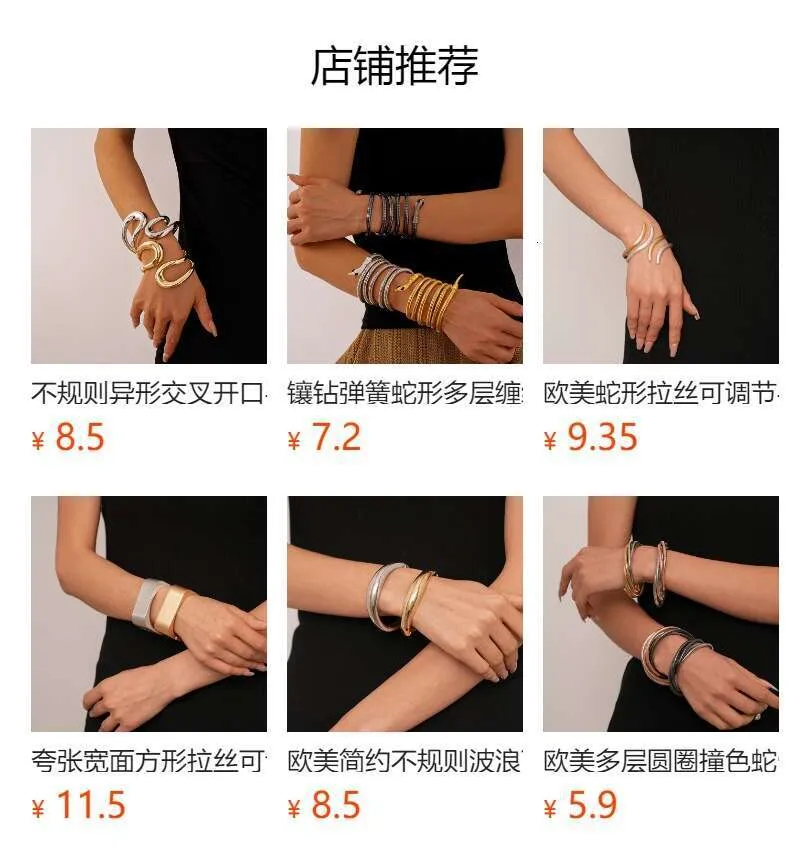 店铺推荐

不规则异形交叉开口
¥ 8.5

镶钻弹簧蛇形多层缠
¥ 7.2

欧美蛇形拉丝可调节
¥ 9.35

夸张宽面方形拉丝可
¥ 11.5

欧美简约不规则波浪
¥ 8.5

欧美多层圆圈撞色蛇
¥ 5.9