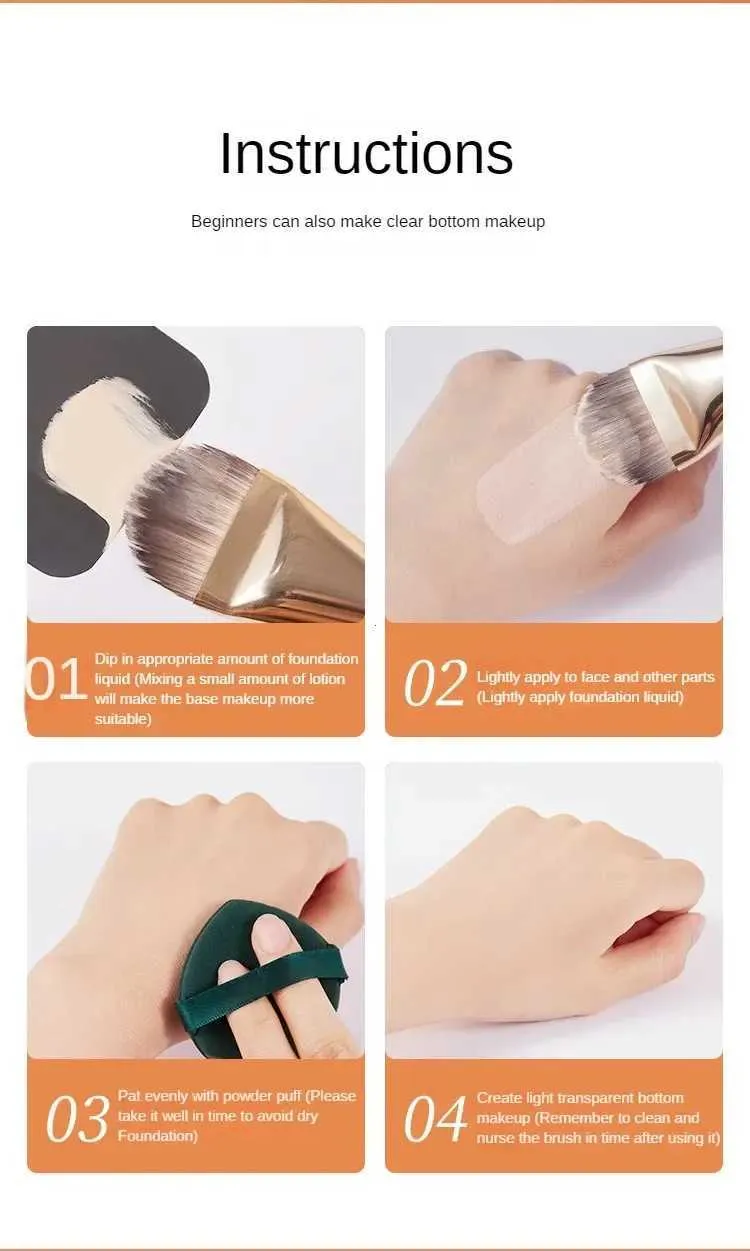 Instructions

Beginners can also make clear bottom makeup

01 Dip in appropriate amount of foundation liquid (Mixing a small amount of lotion will make the base makeup more suitable)

02 Lightly apply to face and other parts (Lightly apply foundation liquid)

03 Pat evenly with powder puff (Please take it well in time to avoid dry Foundation)

04 Create light transparent bottom makeup (Remember to clean and nurse the brush in time after using it)