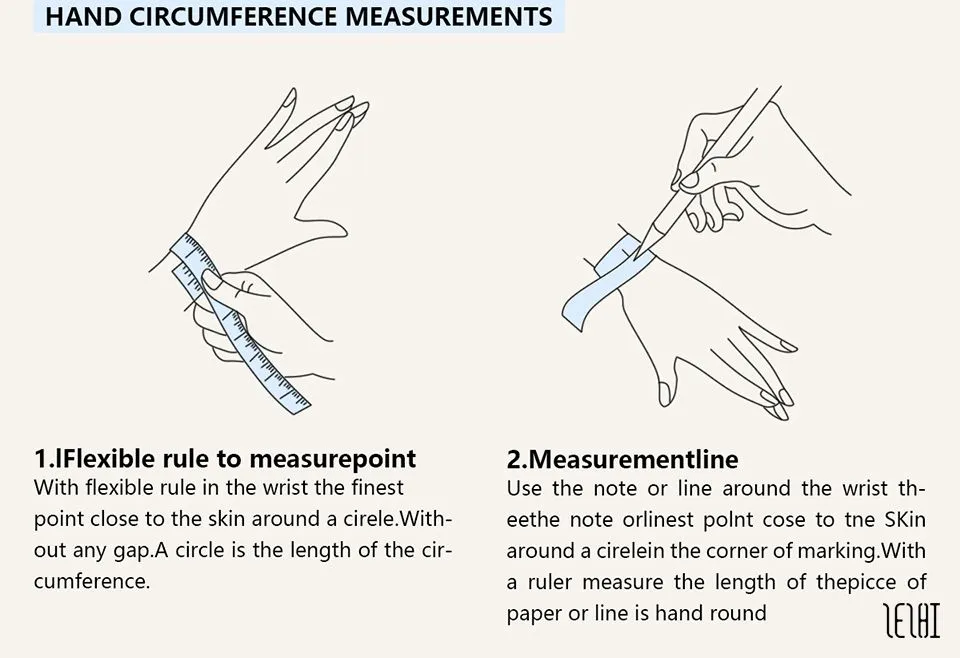 HAND CIRCUMFERENCE MEASUREMENTS

1.lFlexible rule to measurepoint
With flexible rule in the wrist the finest point close to the skin around a cirele.Without any gap.A circle is the length of the circumference.

2.Measurementline
Use the note or line around the wrist theethe note orlinest polnt cose to tne SKin around a cirelein the corner of marking.With a ruler measure the length of thepicce of paper or line is hand round

LELHI