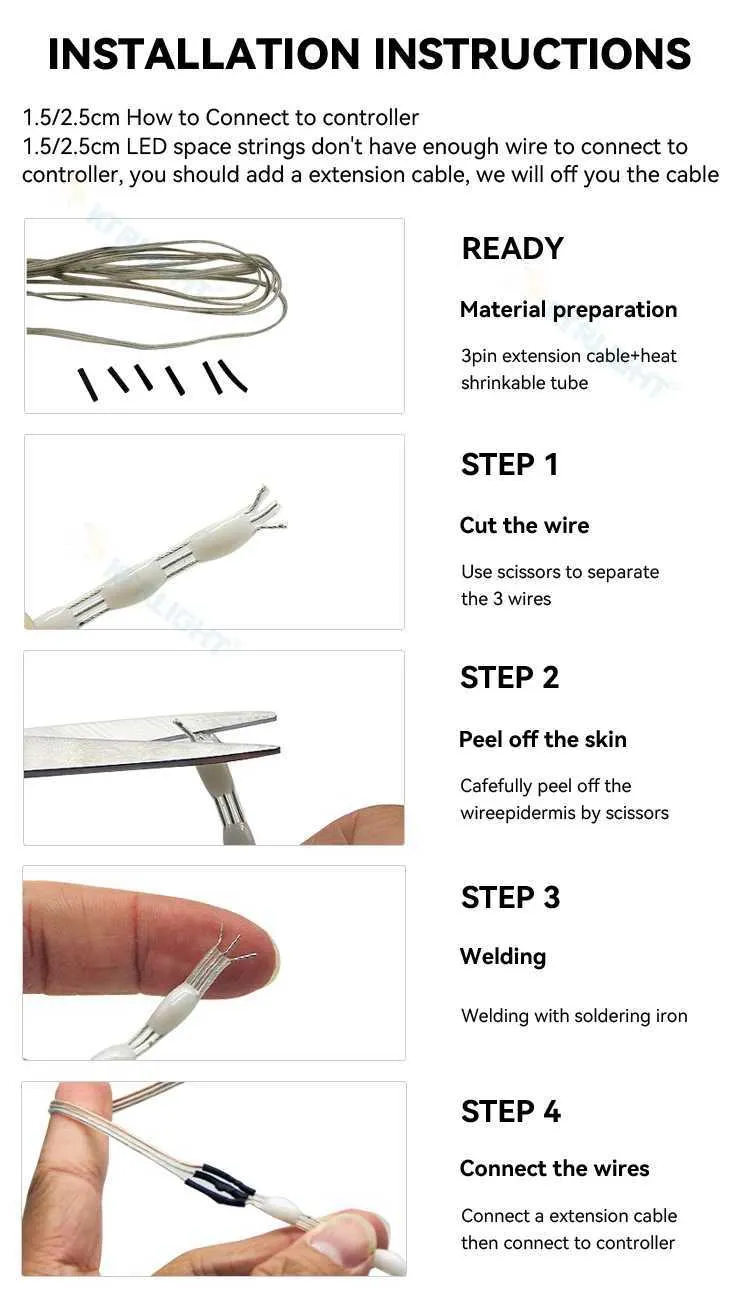 INSTALLATION INSTRUCTIONS

1.5/2.5cm How to Connect to controller
1.5/2.5cm LED space strings don't have enough wire to connect to controller, you should add a extension cable, we will off you the cable

READY

Material preparation

3pin extension cable+heat shrinkable tube

STEP 1

Cut the wire

Use scissors to separate the 3 wires

STEP 2

Peel off the skin

Cafefully peel off the wireepidermis by scissors

STEP 3

Welding

Welding with soldering iron

STEP 4

Connect the wires

Connect a extension cable then connect to controller