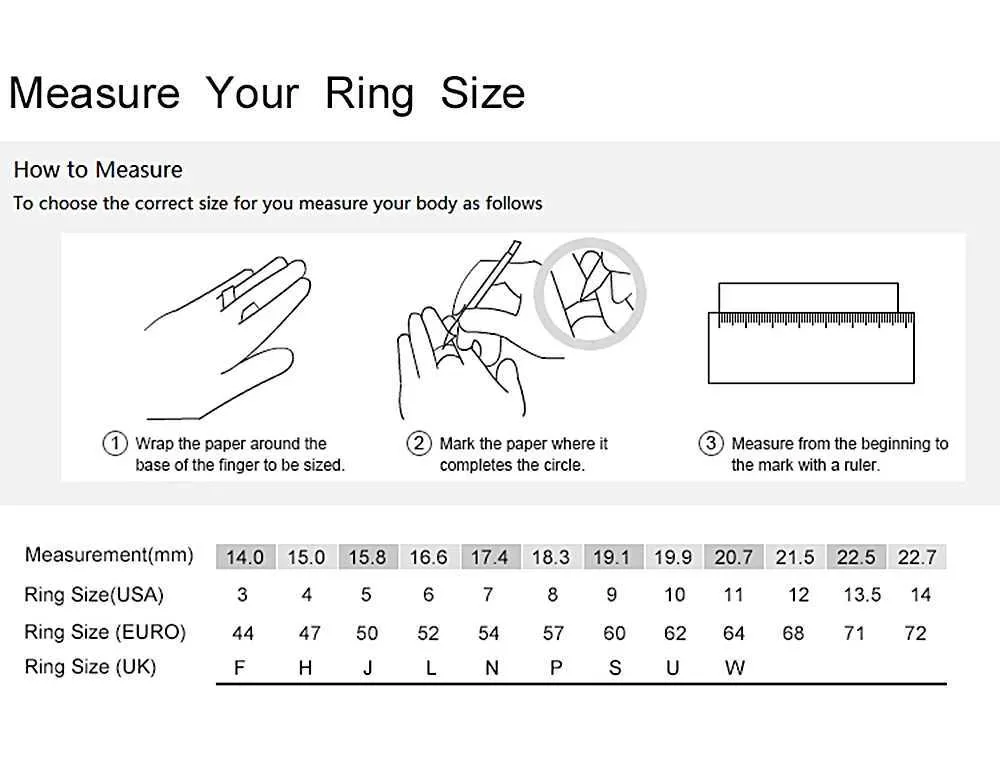 Measure Your Ring Size

How to Measure
To choose the correct size for you measure your body as follows

① Wrap the paper around the base of the finger to be sized.

② Mark the paper where it completes the circle.

③ Measure from the beginning to the mark with a ruler.

| Measurement(mm) | 14.0 | 15.0 | 15.8 | 16.6 | 17.4 | 18.3 | 19.1 | 19.9 | 20.7 | 21.5 | 22.5 | 22.7 |
|---|---|---|---|---|---|---|---|---|---|---|---|---|
| Ring Size(USA) | 3 | 4 | 5 | 6 | 7 | 8 | 9 | 10 | 11 | 12 | 13.5 | 14 |
| Ring Size (EURO) | 44 | 47 | 50 | 52 | 54 | 57 | 60 | 62 | 64 | 68 | 71 | 72 |
| Ring Size (UK) | F | H | J | L | N | P | S | U | W | | | |