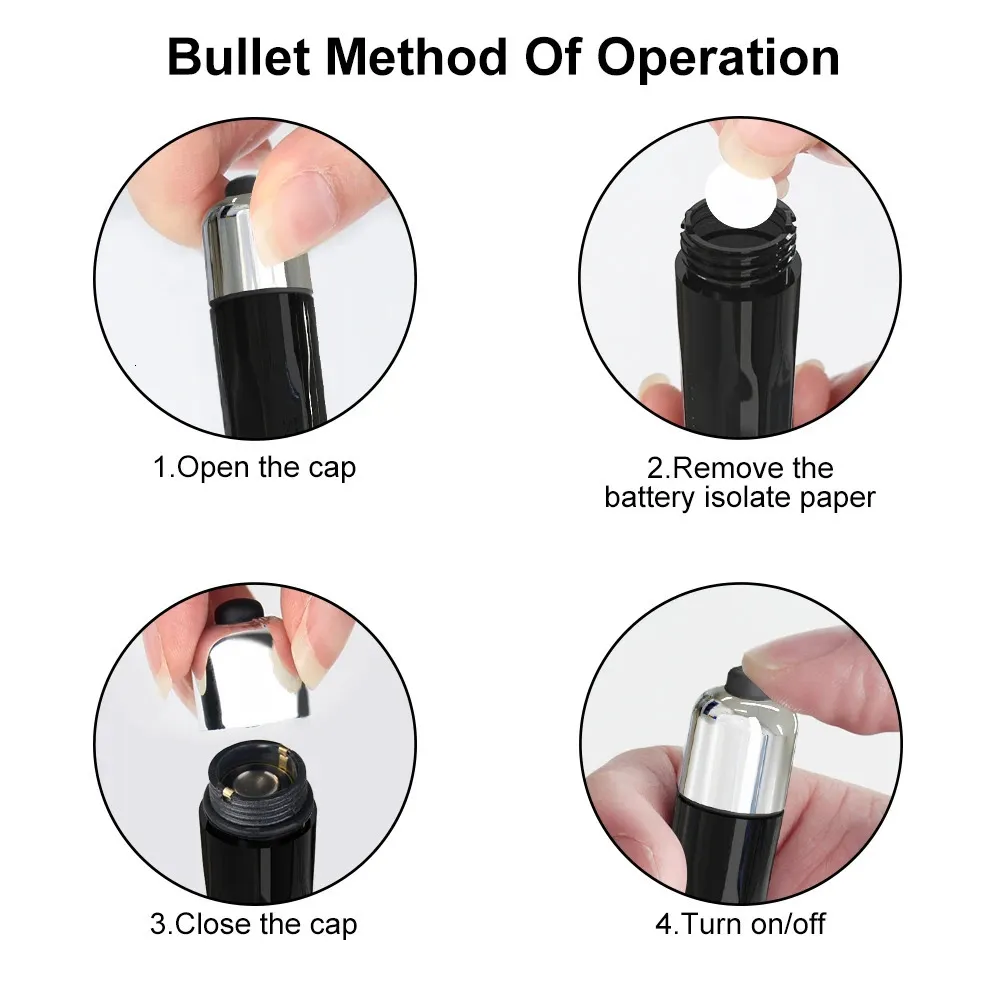 Bullet Method Of Operation

1.Open the cap

2.Remove the battery isolate paper

3.Close the cap

4.Turn on/off