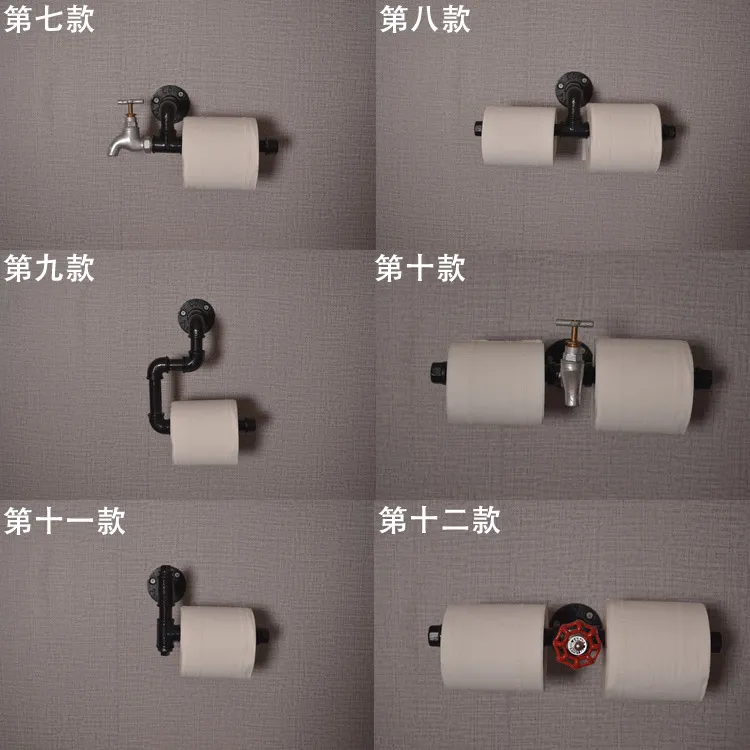 第七款

第八款

第九款

第十款

第十一款

第十二款