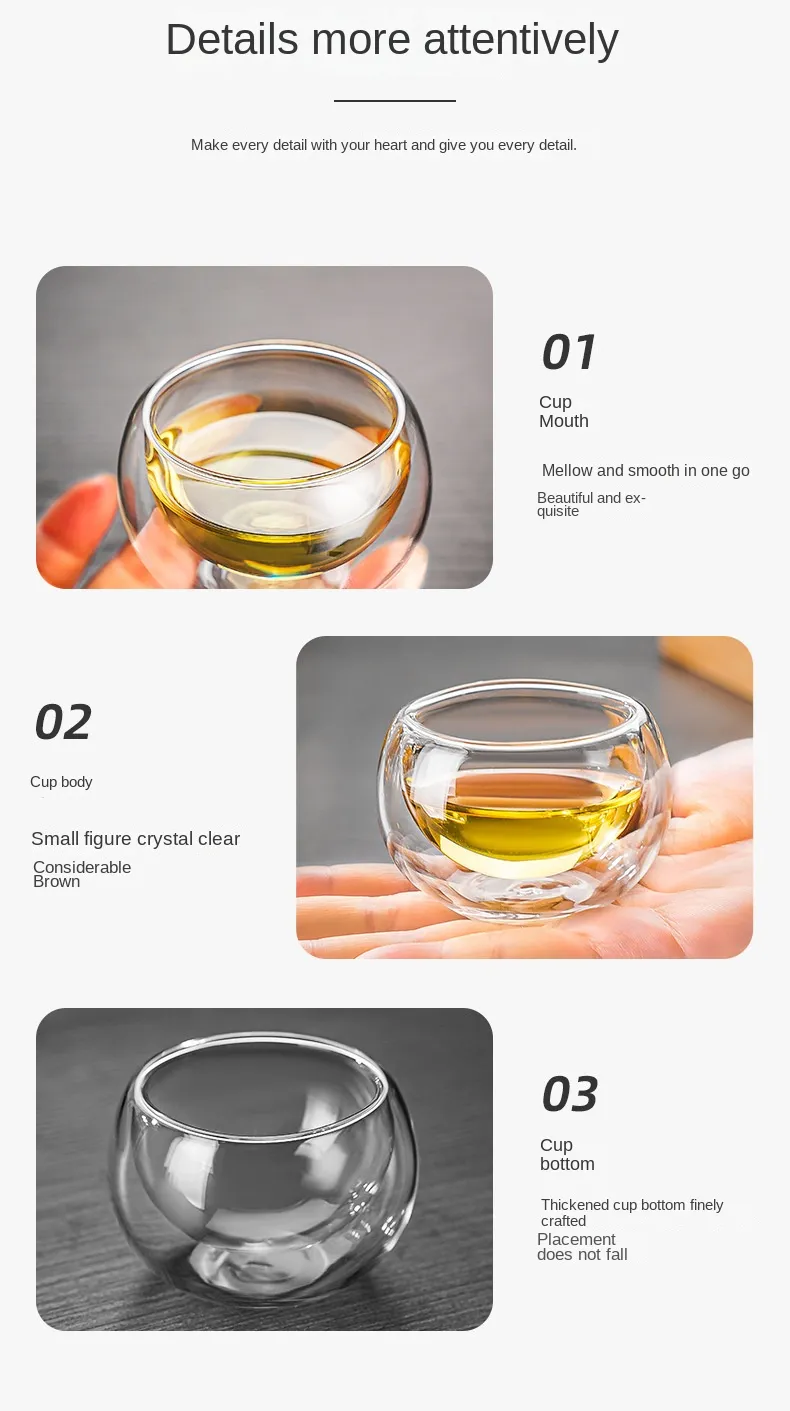 Details more attentively

Make every detail with your heart and give you every detail.

01

Cup Mouth

Mellow and smooth in one go

Beautiful and exquisite

02

Cup body

Small figure crystal clear

Considerable Brown

03

Cup bottom

Thickened cup bottom finely crafted

Placement does not fall