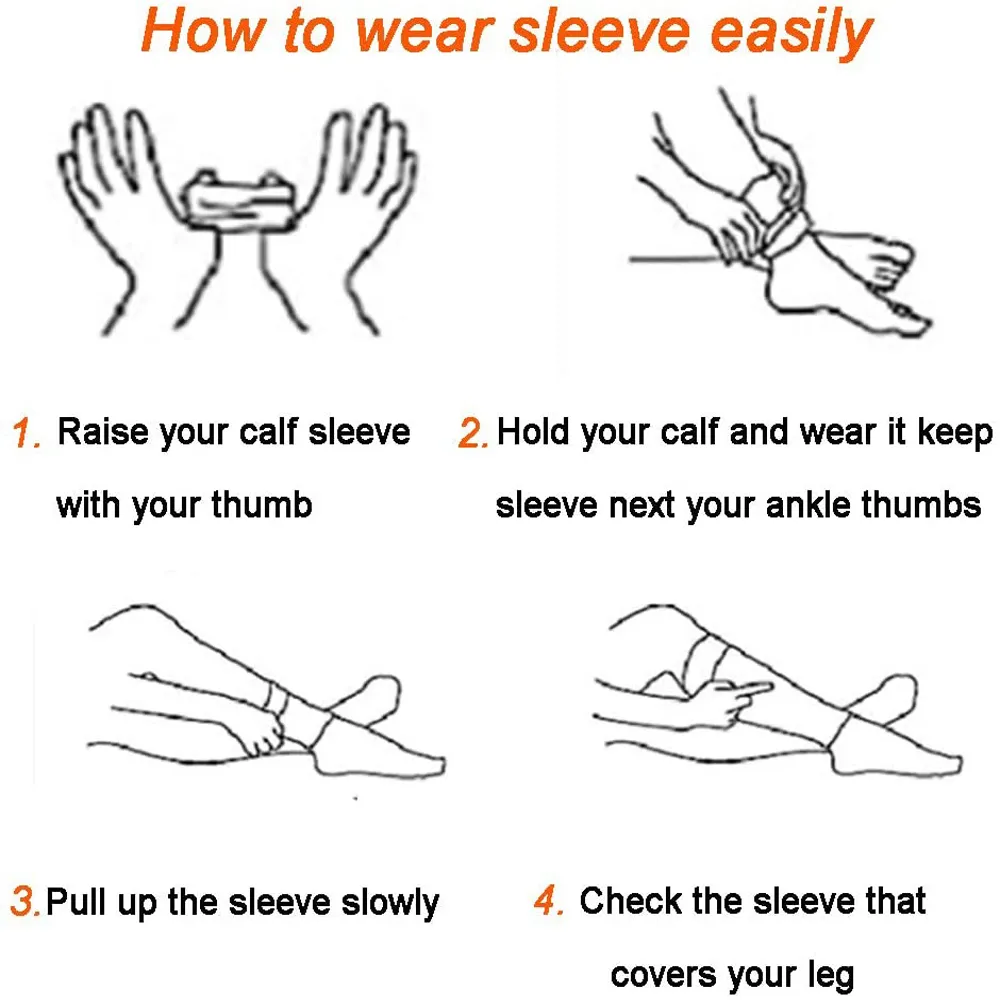 How to wear sleeve easily

1. Raise your calf sleeve with your thumb

2. Hold your calf and wear it keep sleeve next your ankle thumbs

3. Pull up the sleeve slowly

4. Check the sleeve that covers your leg