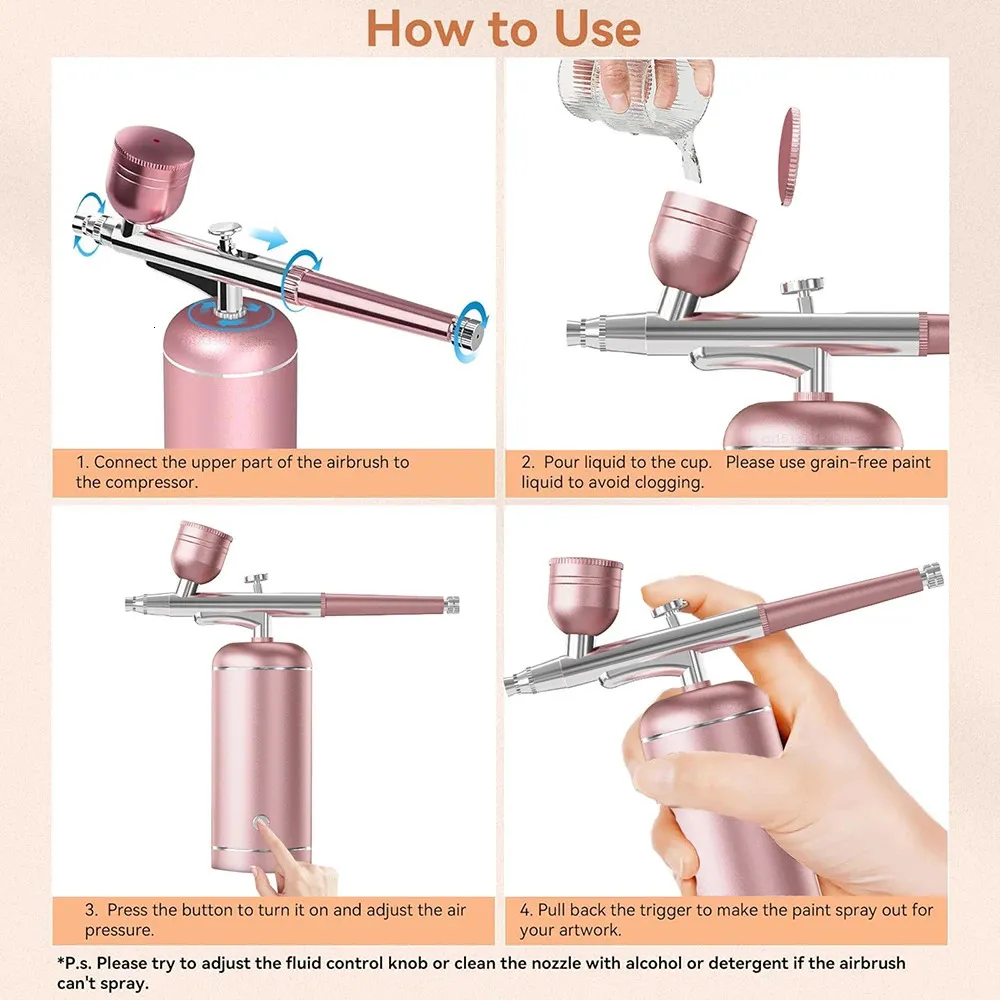 How to Use

1. Connect the upper part of the airbrush to the compressor.

2. Pour liquid to the cup. Please use grain-free paint liquid to avoid clogging.

3. Press the button to turn it on and adjust the air pressure.

4. Pull back the trigger to make the paint spray out for your artwork.

*P.s. Please try to adjust the fluid control knob or clean the nozzle with alcohol or detergent if the airbrush can't spray.