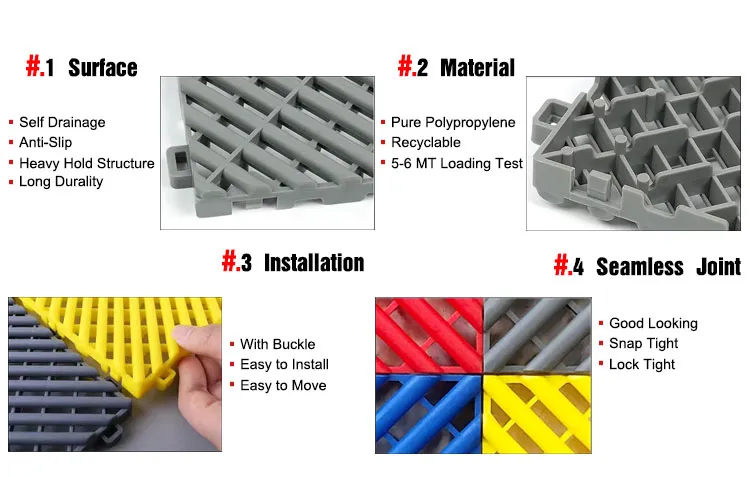 #.1 Surface

- Self Drainage
- Anti-Slip
- Heavy Hold Structure
- Long Durality

#.2 Material

- Pure Polypropylene
- Recyclable
- 5-6 MT Loading Test

#.3 Installation

- With Buckle
- Easy to Install
- Easy to Move

#.4 Seamless Joint

- Good Looking
- Snap Tight
- Lock Tight