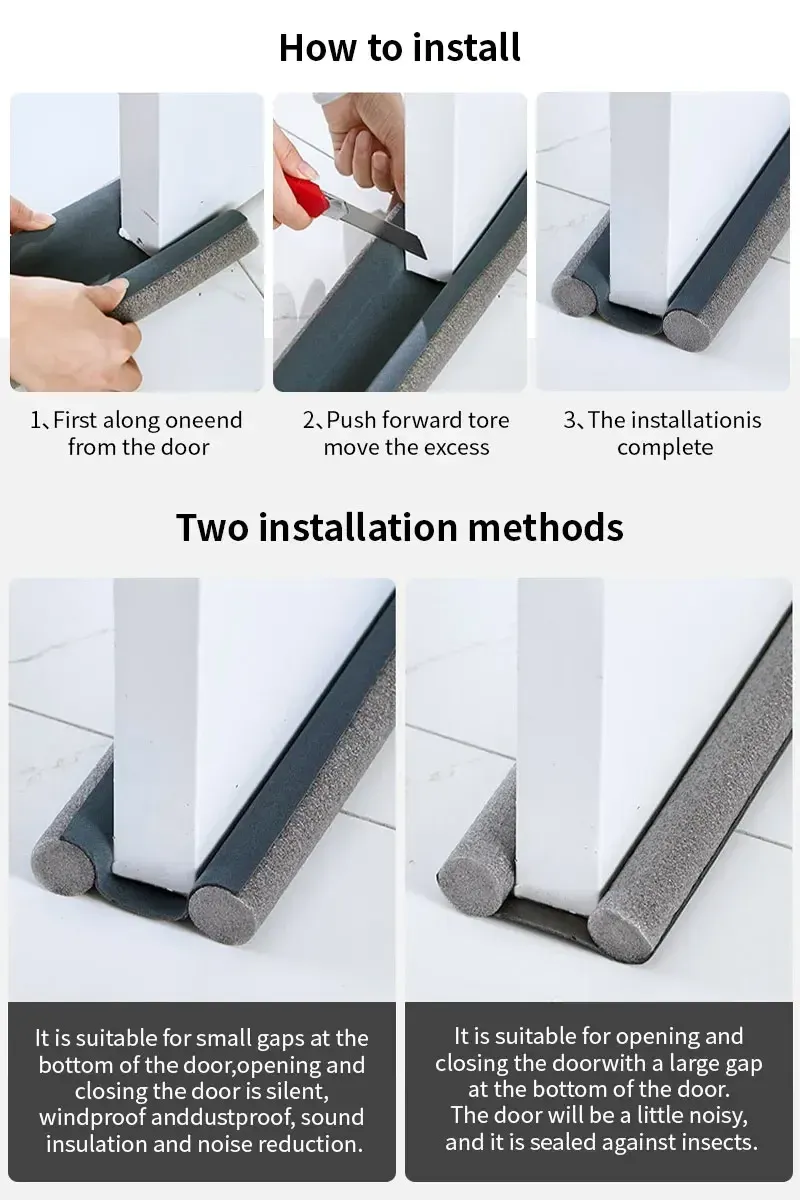 How to install

1、First along oneend from the door

2、Push forward tore move the excess

3、The installationis complete

Two installation methods

It is suitable for small gaps at the bottom of the door,opening and closing the door is silent, windproof anddustproof, sound insulation and noise reduction.

It is suitable for opening and closing the doorwith a large gap at the bottom of the door. The door will be a little noisy, and it is sealed against insects.