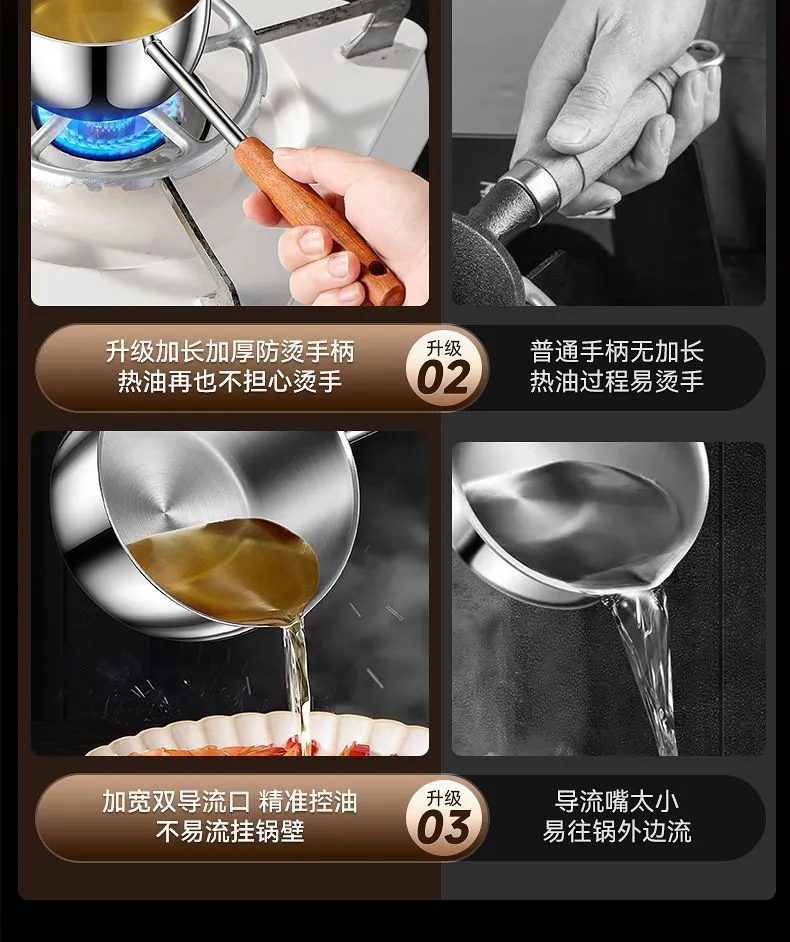 升级加长加厚防烫手柄
热油再也不担心烫手

升级
02

普通手柄无加长
热油过程易烫手

加宽双导流口 精准控油
不易流挂锅壁

升级
03

导流嘴太小
易往锅外边流