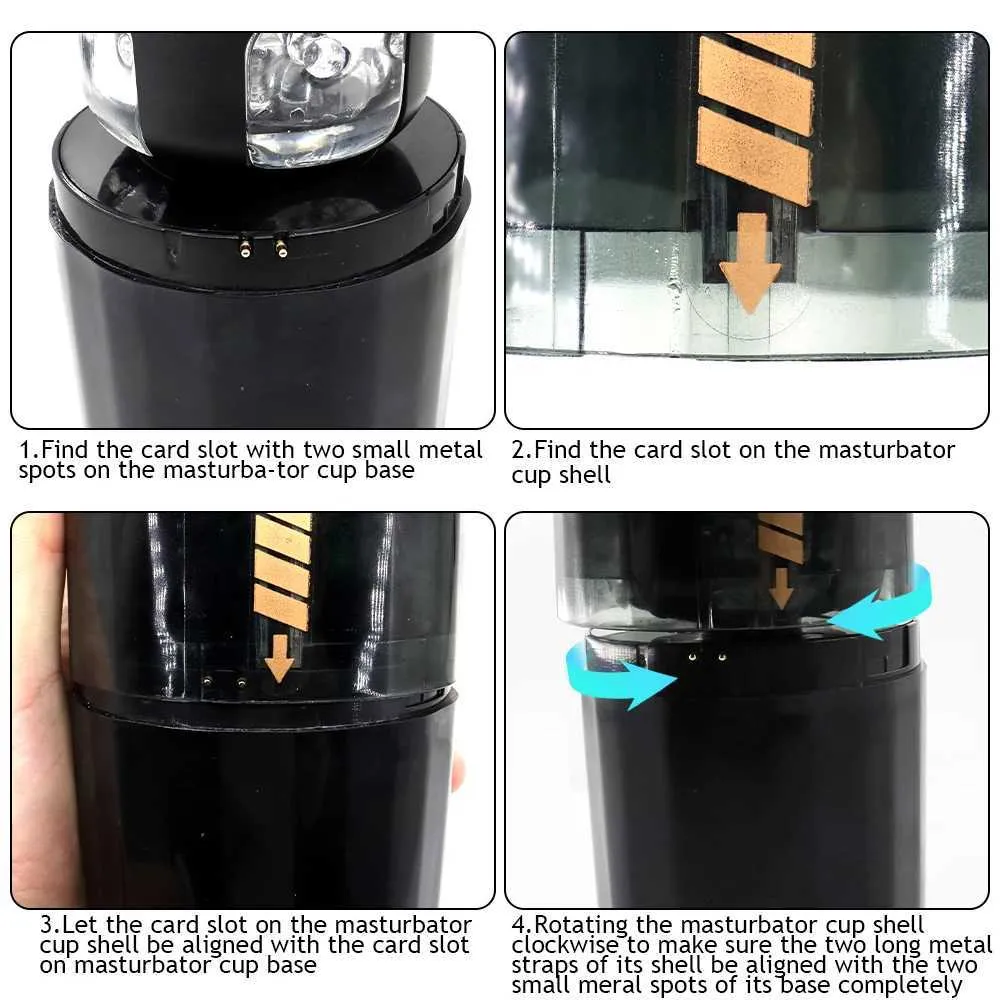 1.Find the card slot with two small metal spots on the masturba-tor cup base

2.Find the card slot on the masturbator cup shell

3.Let the card slot on the masturbator cup shell be aligned with the card slot on masturbator cup base

4.Rotating the masturbator cup shell clockwise to make sure the two long metal straps of its shell be aligned with the two small meral spots of its base completely