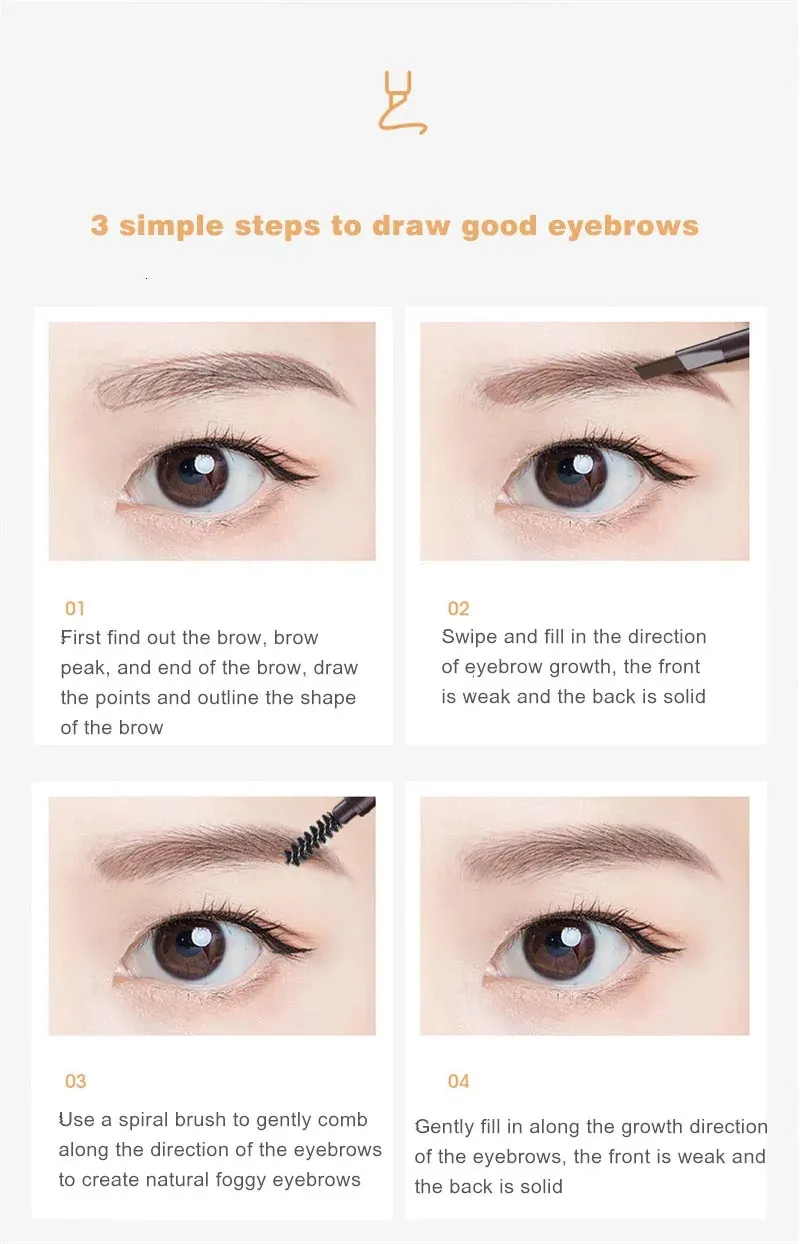 3 simple steps to draw good eyebrows

01
First find out the brow, brow peak, and end of the brow, draw the points and outline the shape of the brow

02
Swipe and fill in the direction of eyebrow growth, the front is weak and the back is solid

03
Use a spiral brush to gently comb along the direction of the eyebrows to create natural foggy eyebrows

04
Gently fill in along the growth direction of the eyebrows, the front is weak and the back is solid