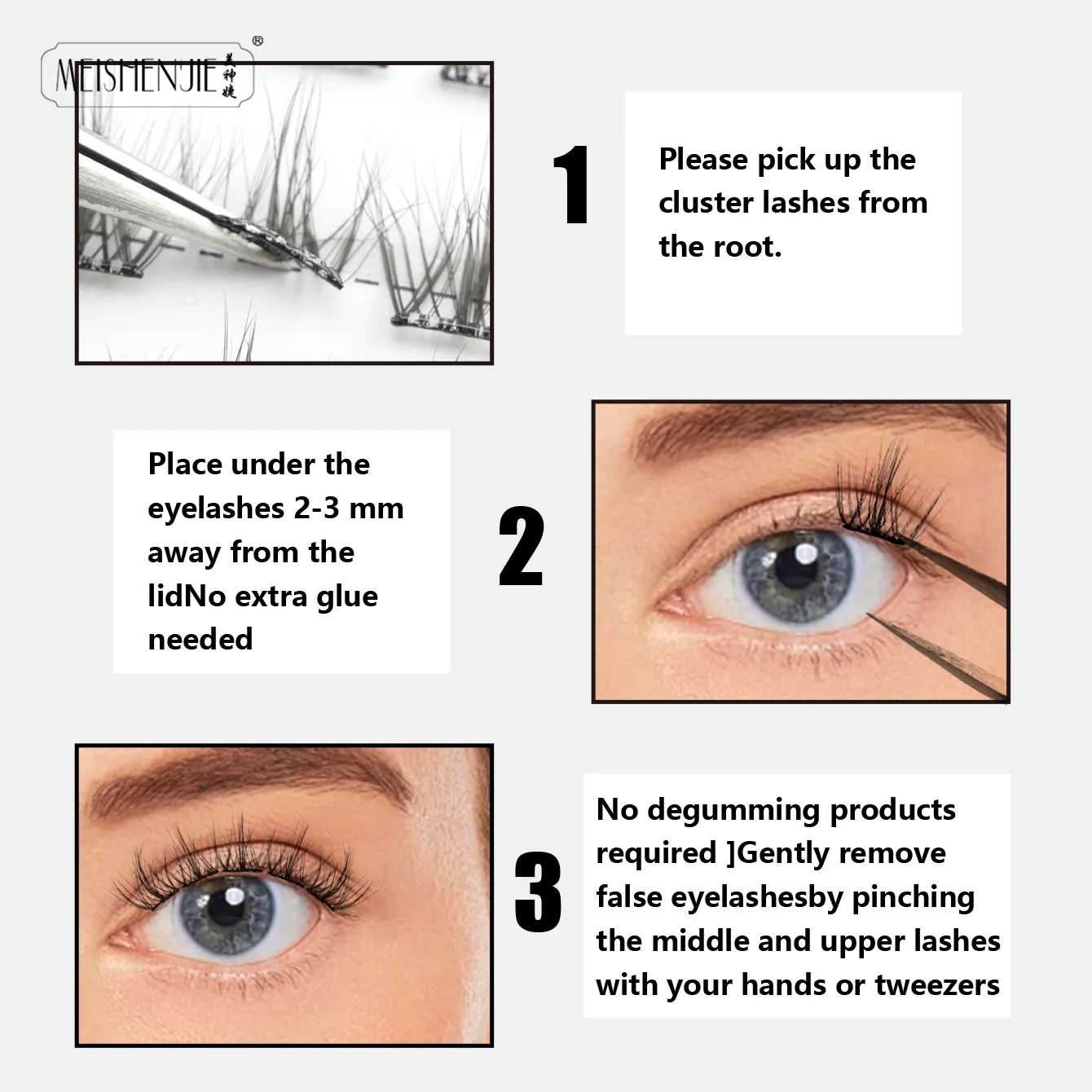 MEISHENJIE 美神婕 ®

1

Please pick up the cluster lashes from the root.

Place under the eyelashes 2-3 mm away from the lidNo extra glue needed

2

3

No degumming products required ]Gently remove false eyelashesby pinching the middle and upper lashes with your hands or tweezers