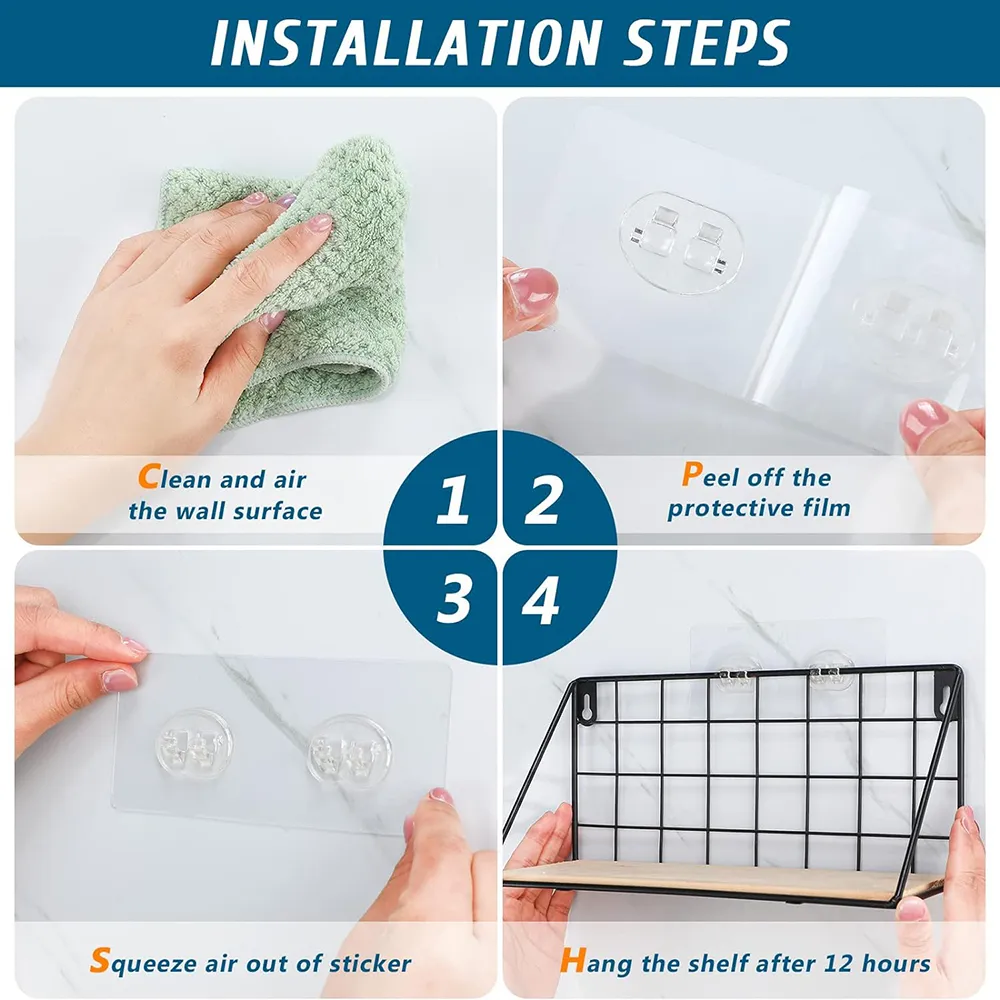 INSTALLATION STEPS

Clean and air the wall surface

1

2

Peel off the protective film

3

4

Squeeze air out of sticker

Hang the shelf after 12 hours