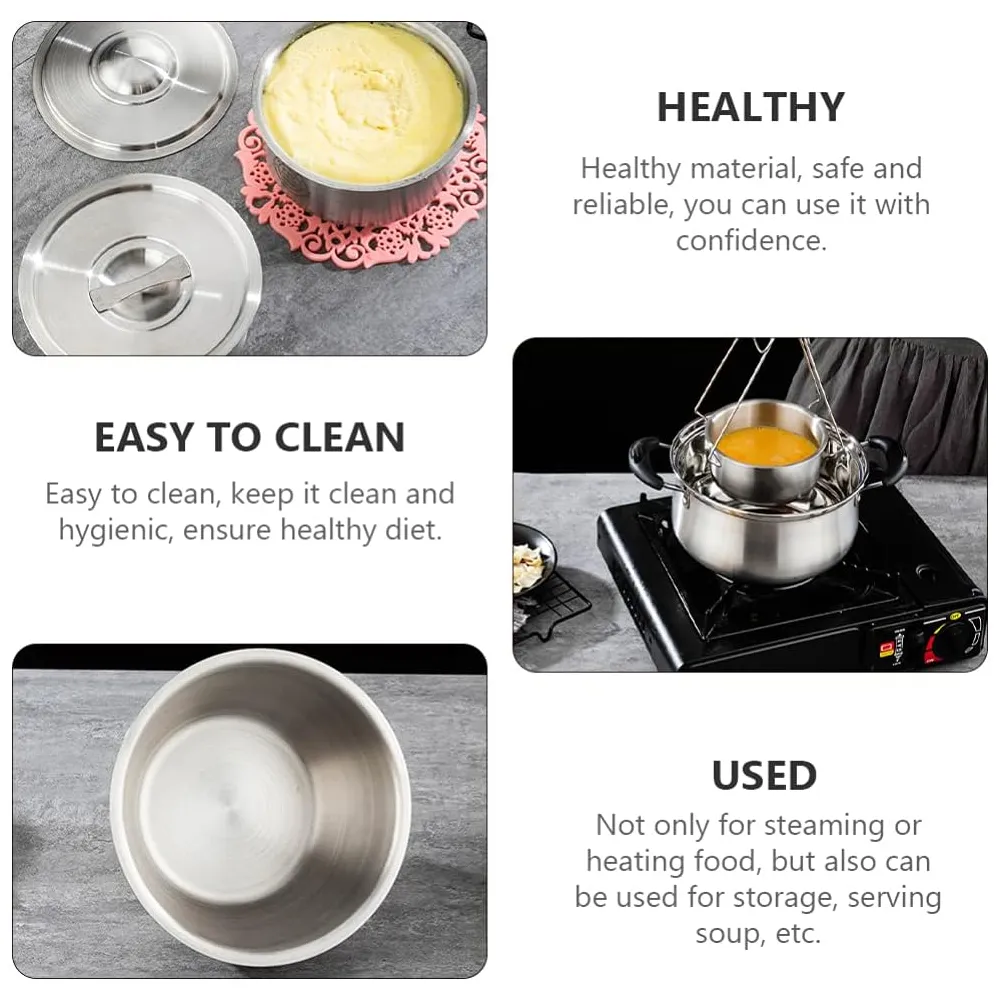 HEALTHY

Healthy material, safe and reliable, you can use it with confidence.

EASY TO CLEAN

Easy to clean, keep it clean and hygienic, ensure healthy diet.

USED

Not only for steaming or heating food, but also can be used for storage, serving soup, etc.