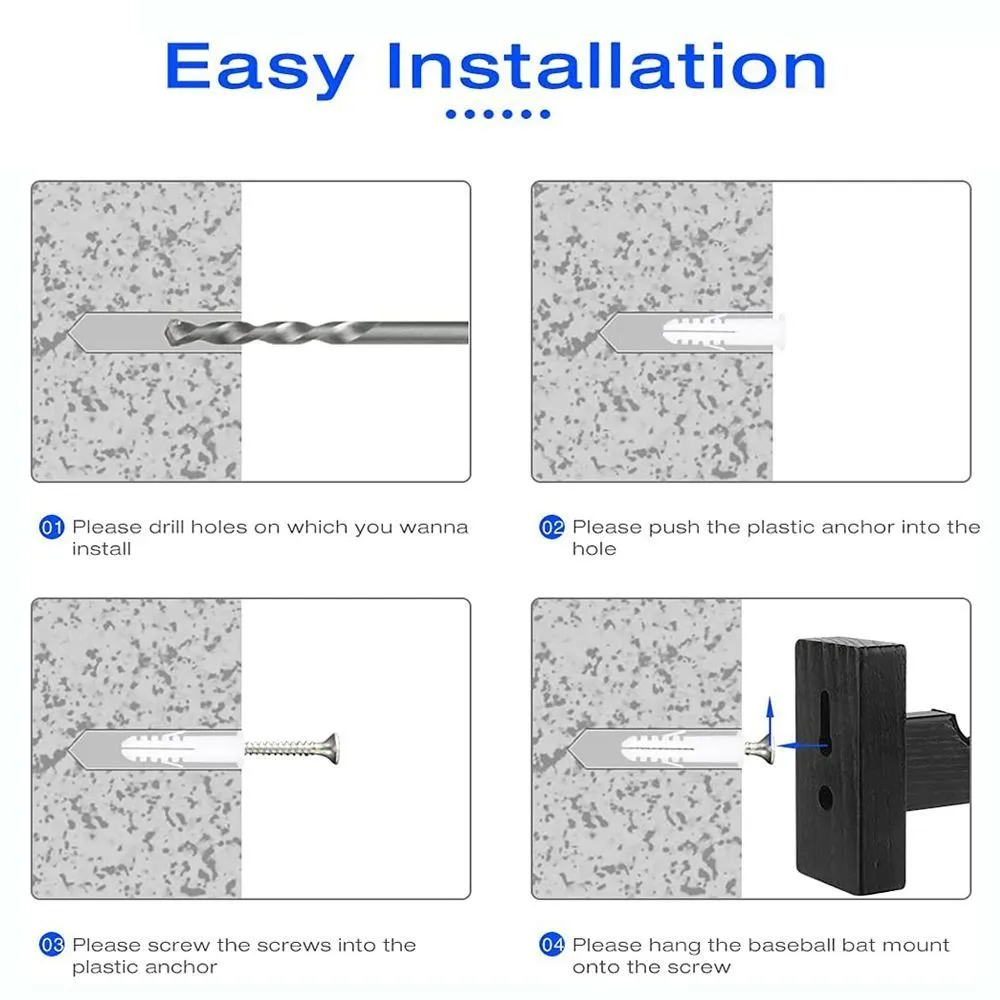 Easy Installation

01 Please drill holes on which you wanna install

02 Please push the plastic anchor into the hole

03 Please screw the screws into the plastic anchor

04 Please hang the baseball bat mount onto the screw