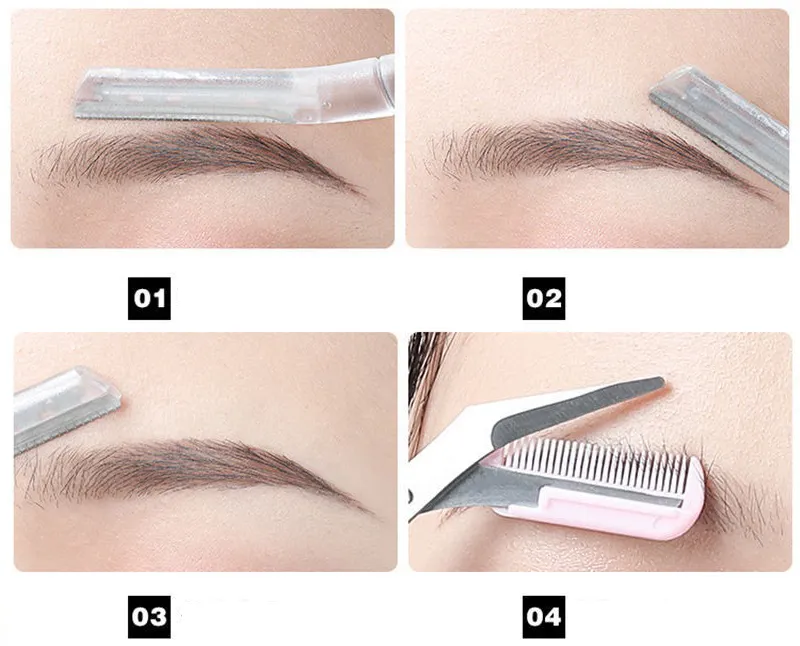 01

02

03

04