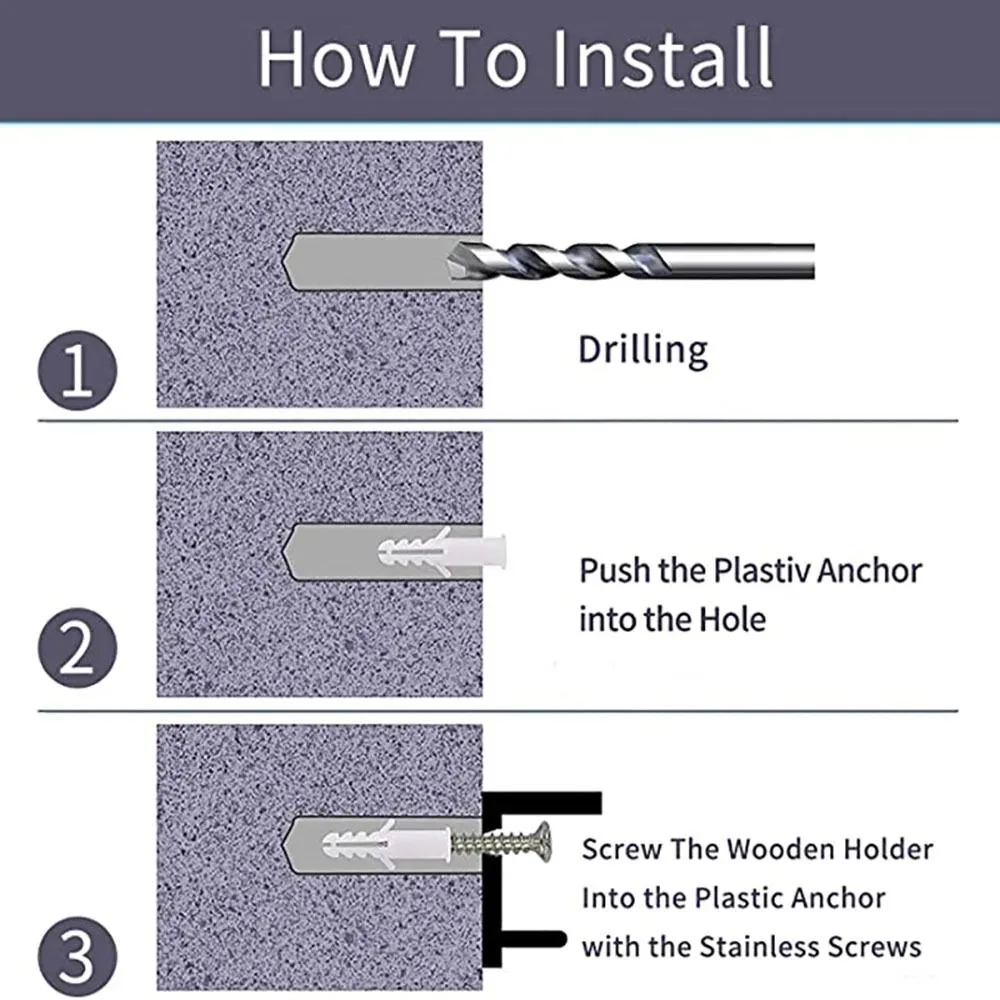 How To Install

1

Drilling

2

Push the Plastiv Anchor into the Hole

3

Screw The Wooden Holder Into the Plastic Anchor with the Stainless Screws