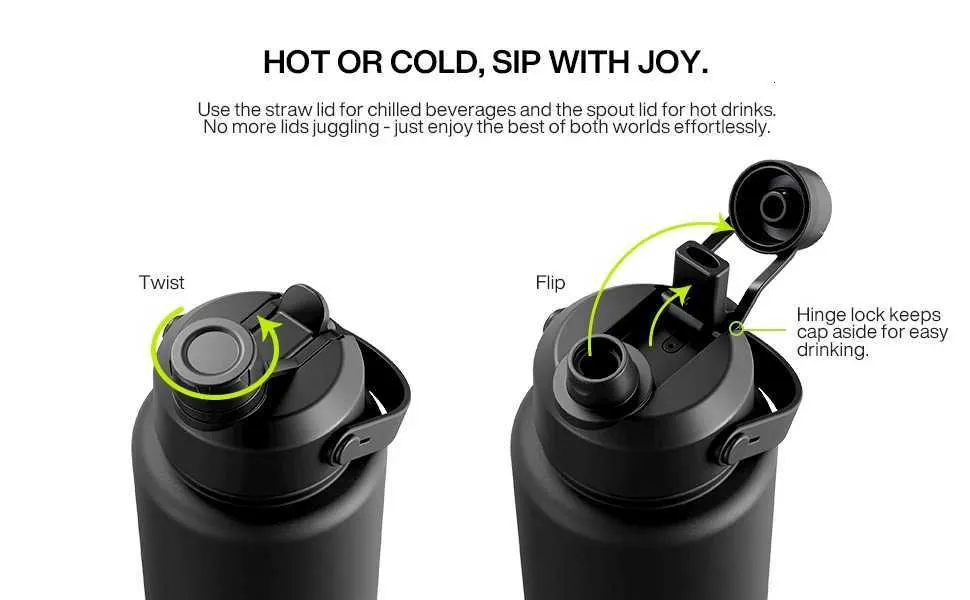 HOT OR COLD, SIP WITH JOY.

Use the straw lid for chilled beverages and the spout lid for hot drinks. No more lids juggling - just enjoy the best of both worlds effortlessly.

Twist

Flip

Hinge lock keeps cap aside for easy drinking.