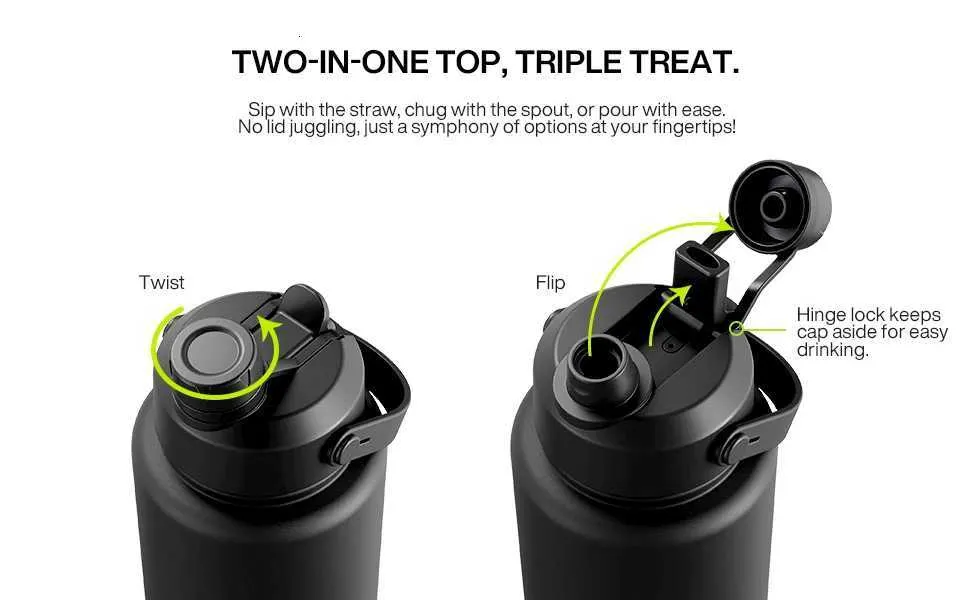 TWO-IN-ONE TOP, TRIPLE TREAT.

Sip with the straw, chug with the spout, or pour with ease.
No lid juggling, just a symphony of options at your fingertips!

Twist

Flip

Hinge lock keeps cap aside for easy drinking.