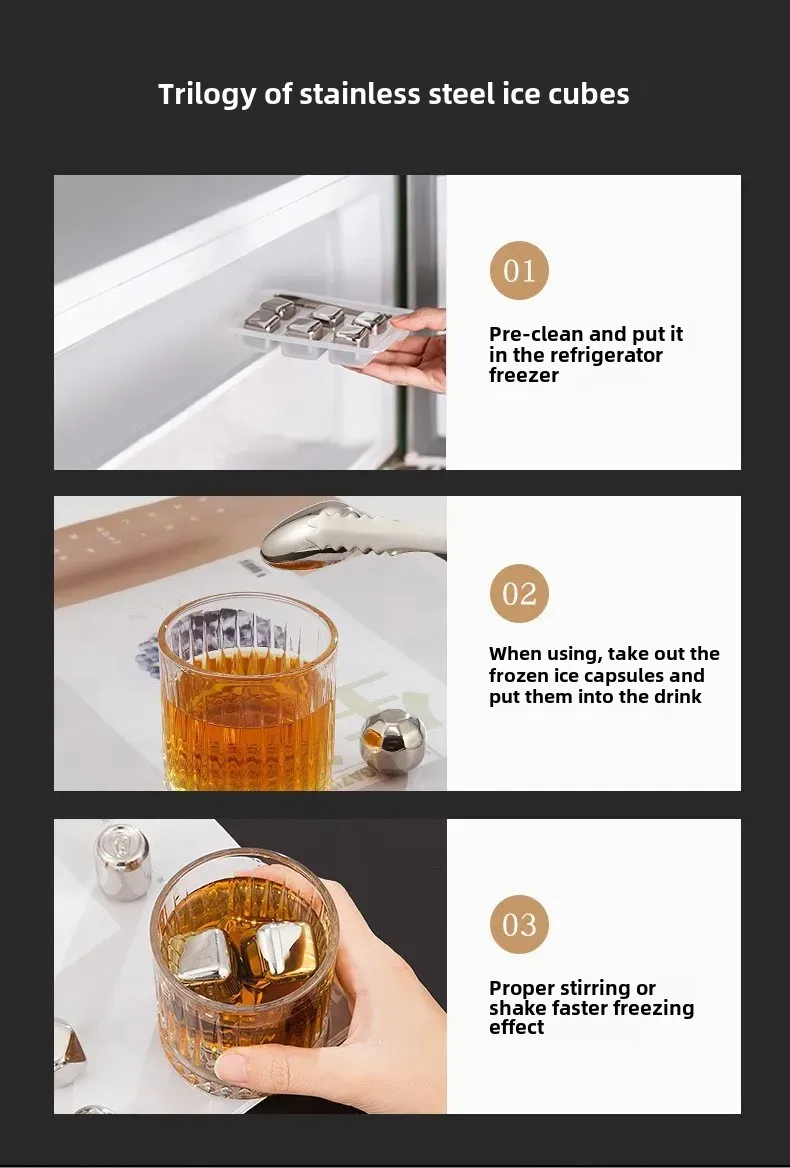 Trilogy of stainless steel ice cubes

01

Pre-clean and put it in the refrigerator freezer

02

When using, take out the frozen ice capsules and put them into the drink

03

Proper stirring or shake faster freezing effect