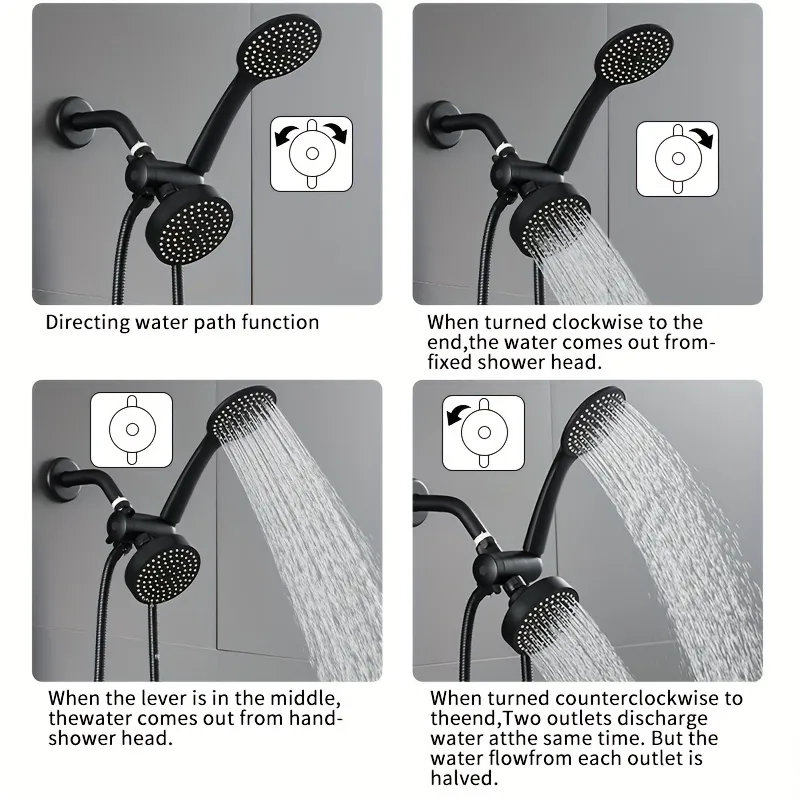 Directing water path function

When turned clockwise to the end,the water comes out from-fixed shower head.

When the lever is in the middle, thewater comes out from hand-shower head.

When turned counterclockwise to theend,Two outlets discharge water atthe same time. But the water flowfrom each outlet is halved.