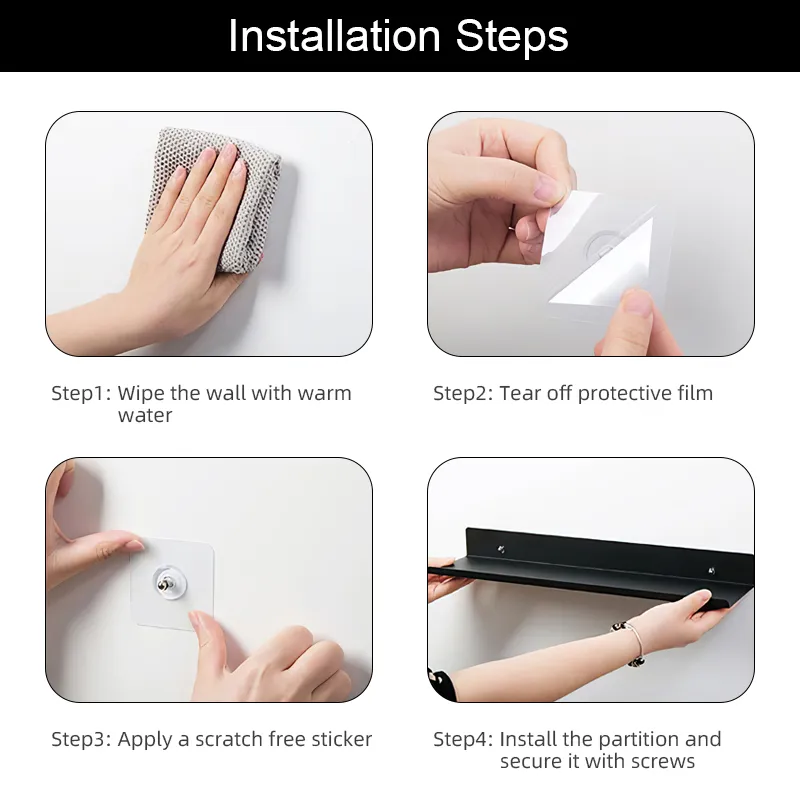 Installation Steps

Step1: Wipe the wall with warm water

Step2: Tear off protective film

Step3: Apply a scratch free sticker

Step4: Install the partition and secure it with screws