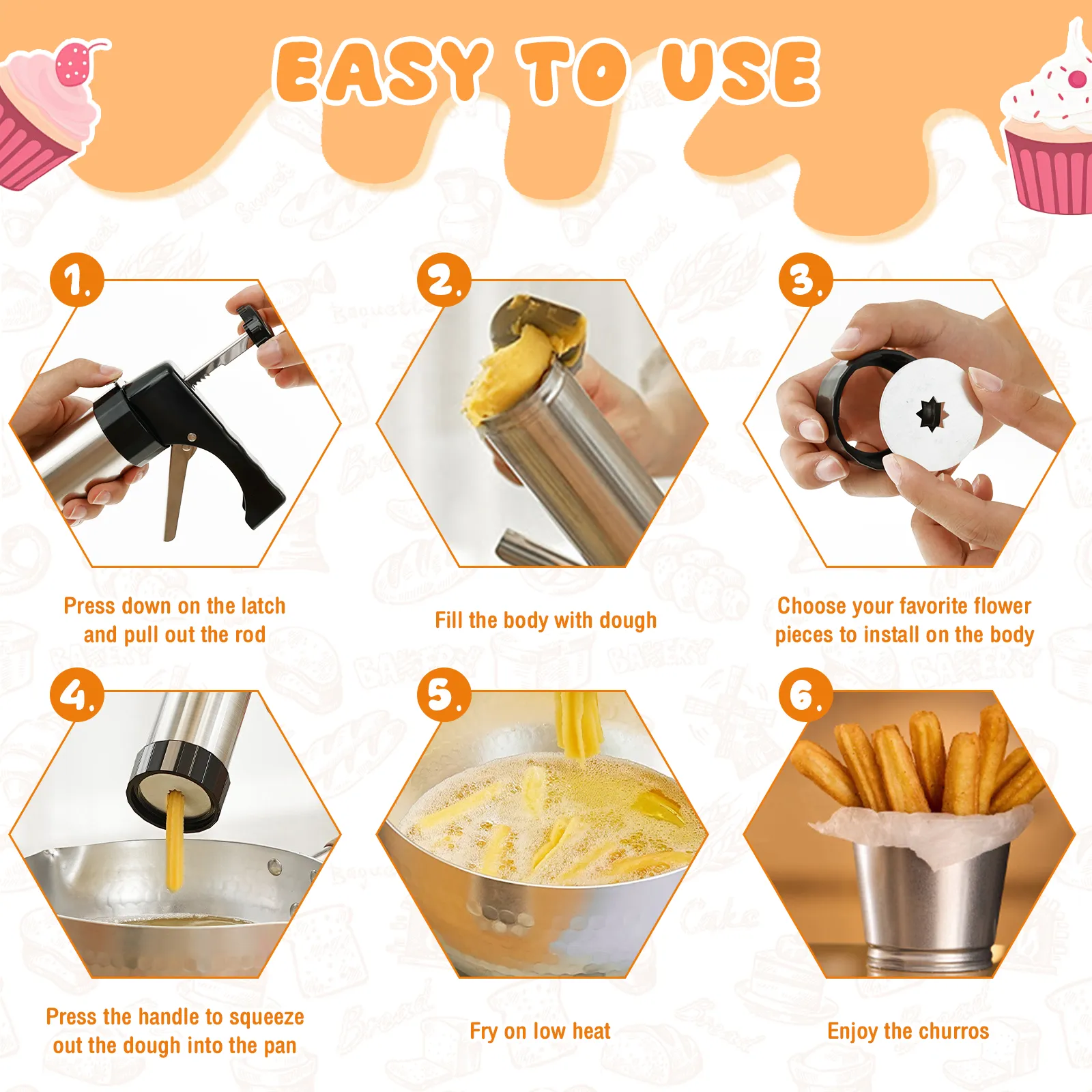 EASY TO USE

1.

Press down on the latch and pull out the rod

2.

Fill the body with dough

3.

Choose your favorite flower pieces to install on the body

4.

Press the handle to squeeze out the dough into the pan

5.

Fry on low heat

6.

Enjoy the churros