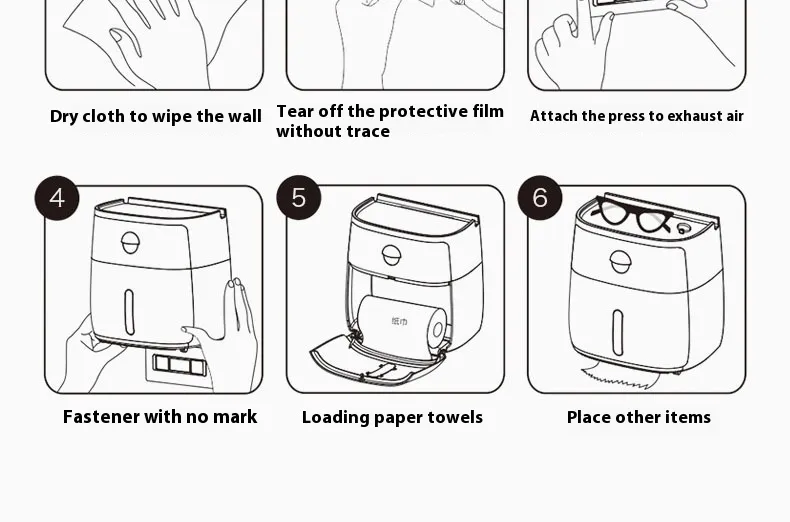 Dry cloth to wipe the wall

Tear off the protective film without trace

Attach the press to exhaust air

4

Fastener with no mark

5

纸巾

Loading paper towels

6

Place other items