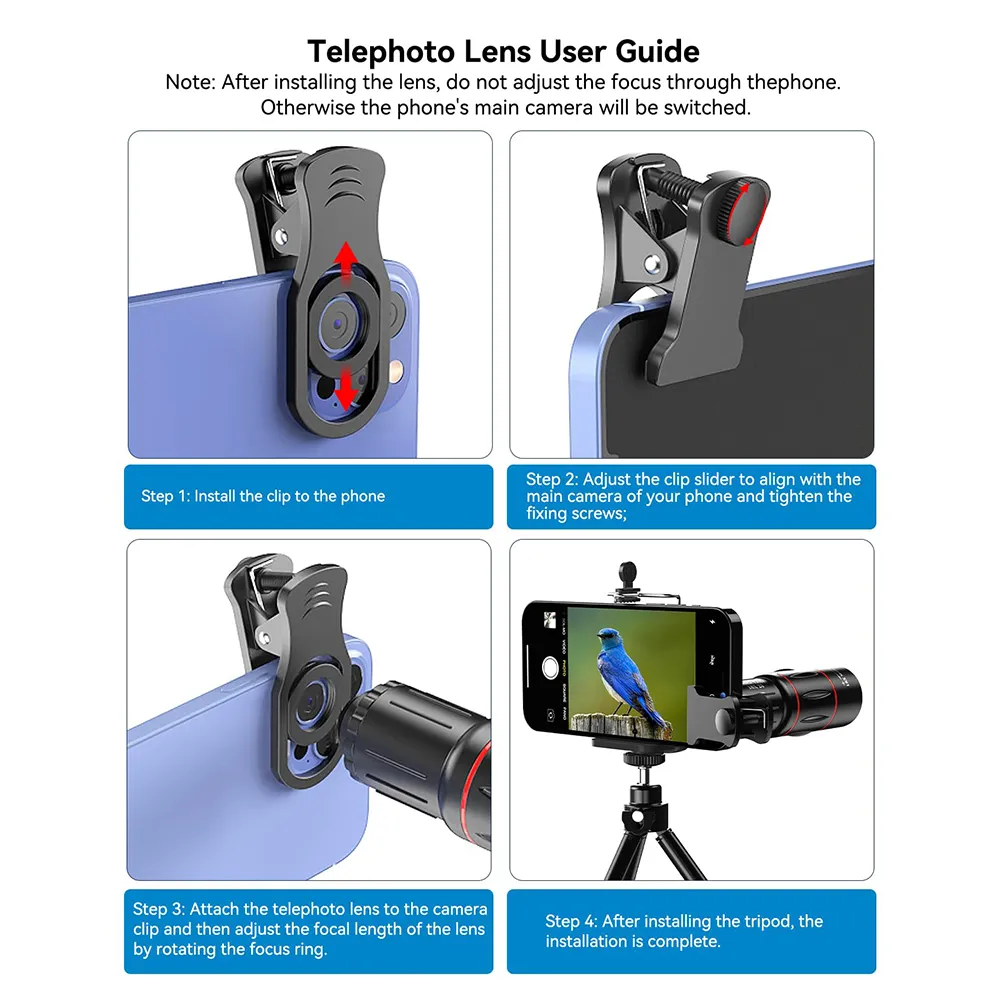 Telephoto Lens User Guide
Note: After installing the lens, do not adjust the focus through thephone. Otherwise the phone's main camera will be switched.

Step 1: Install the clip to the phone

Step 2: Adjust the clip slider to align with the main camera of your phone and tighten the fixing screws;

Step 3: Attach the telephoto lens to the camera clip and then adjust the focal length of the lens by rotating the focus ring.

Step 4: After installing the tripod, the installation is complete.