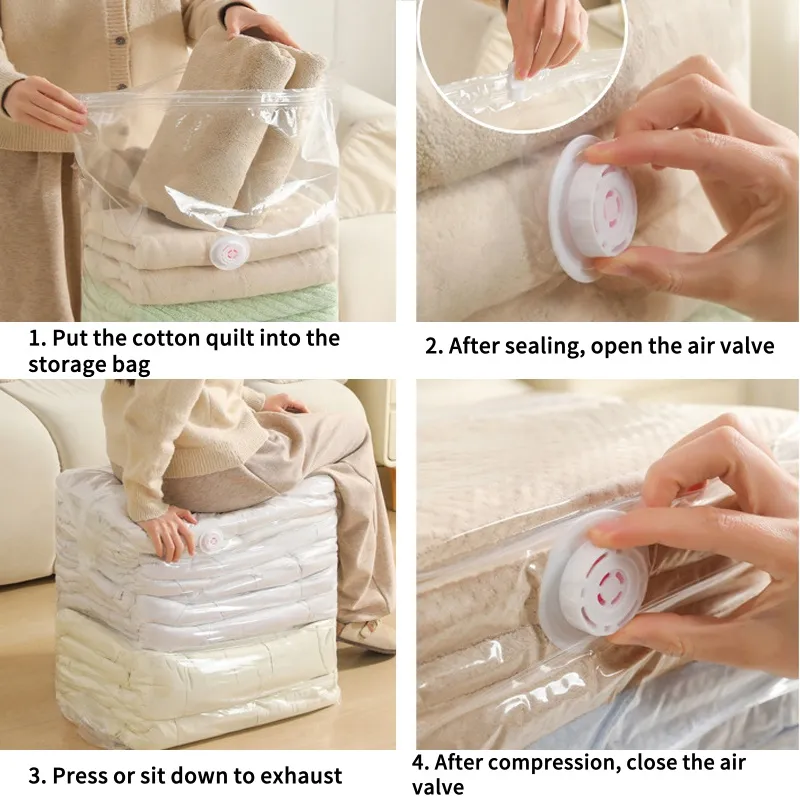 1. Put the cotton quilt into the storage bag

2. After sealing, open the air valve

3. Press or sit down to exhaust

4. After compression, close the air valve