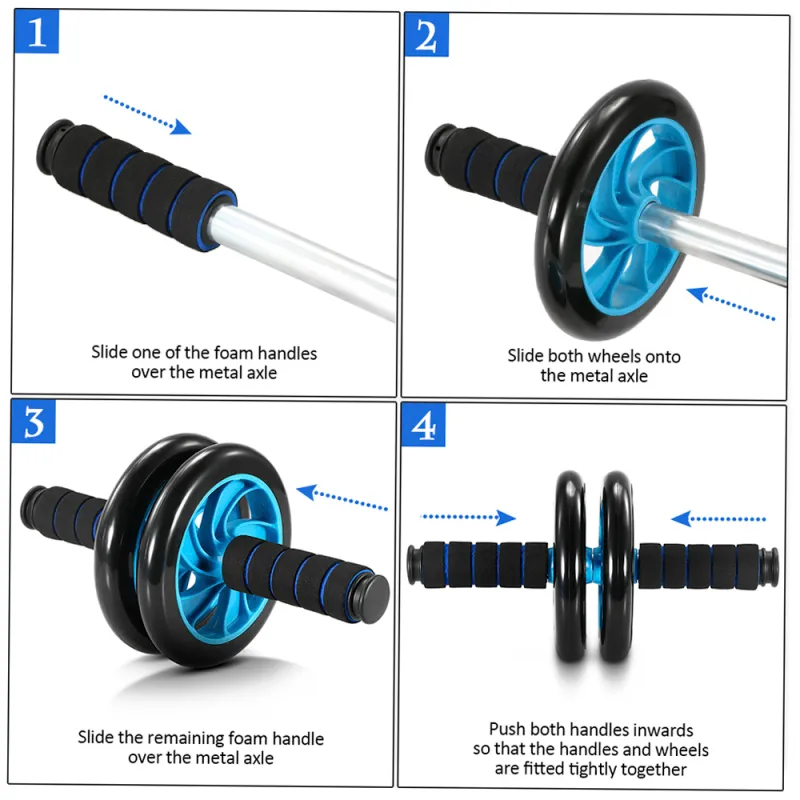 1

Slide one of the foam handles over the metal axle

2

Slide both wheels onto the metal axle

3

Slide the remaining foam handle over the metal axle

4

Push both handles inwards so that the handles and wheels are fitted tightly together