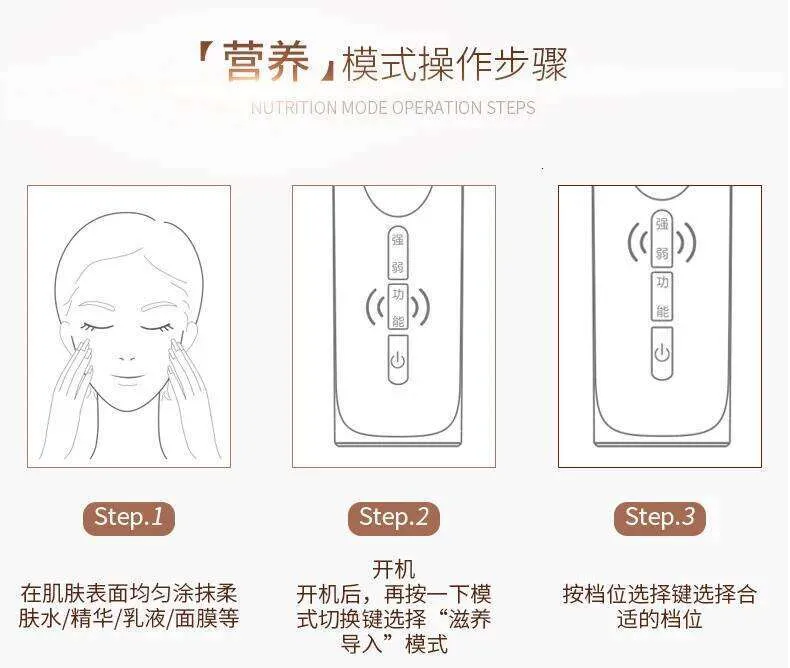 「营养」模式操作步骤
NUTRITION MODE OPERATION STEPS

强
弱
功
能

强
弱
功
能

Step.1
在肌肤表面均匀涂抹柔肤水/精华/乳液/面膜等

Step.2
开机
开机后，再按一下模式切换键选择“滋养导入”模式

Step.3
按档位选择键选择合适的档位