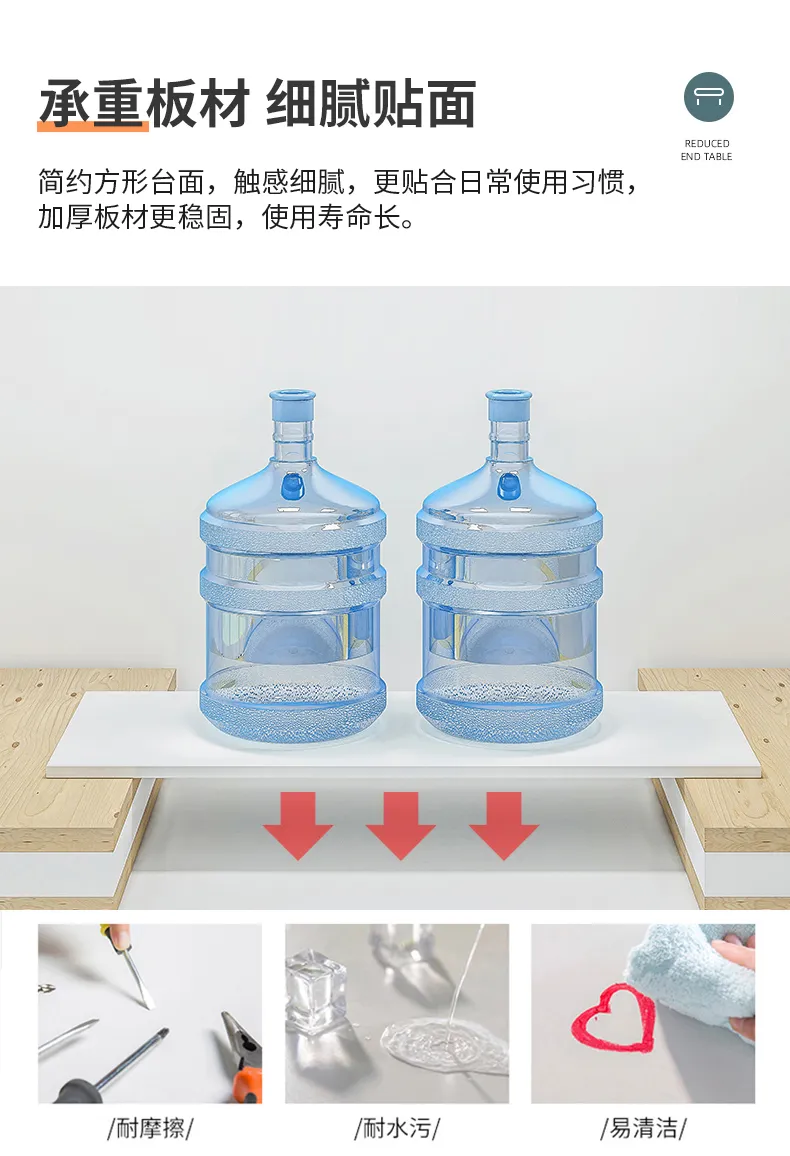 承重板材 细腻贴面

REDUCED
END TABLE

简约方形台面，触感细腻，更贴合日常使用习惯，加厚板材更稳固，使用寿命长。

/耐摩擦/

/耐水污/

/易清洁/