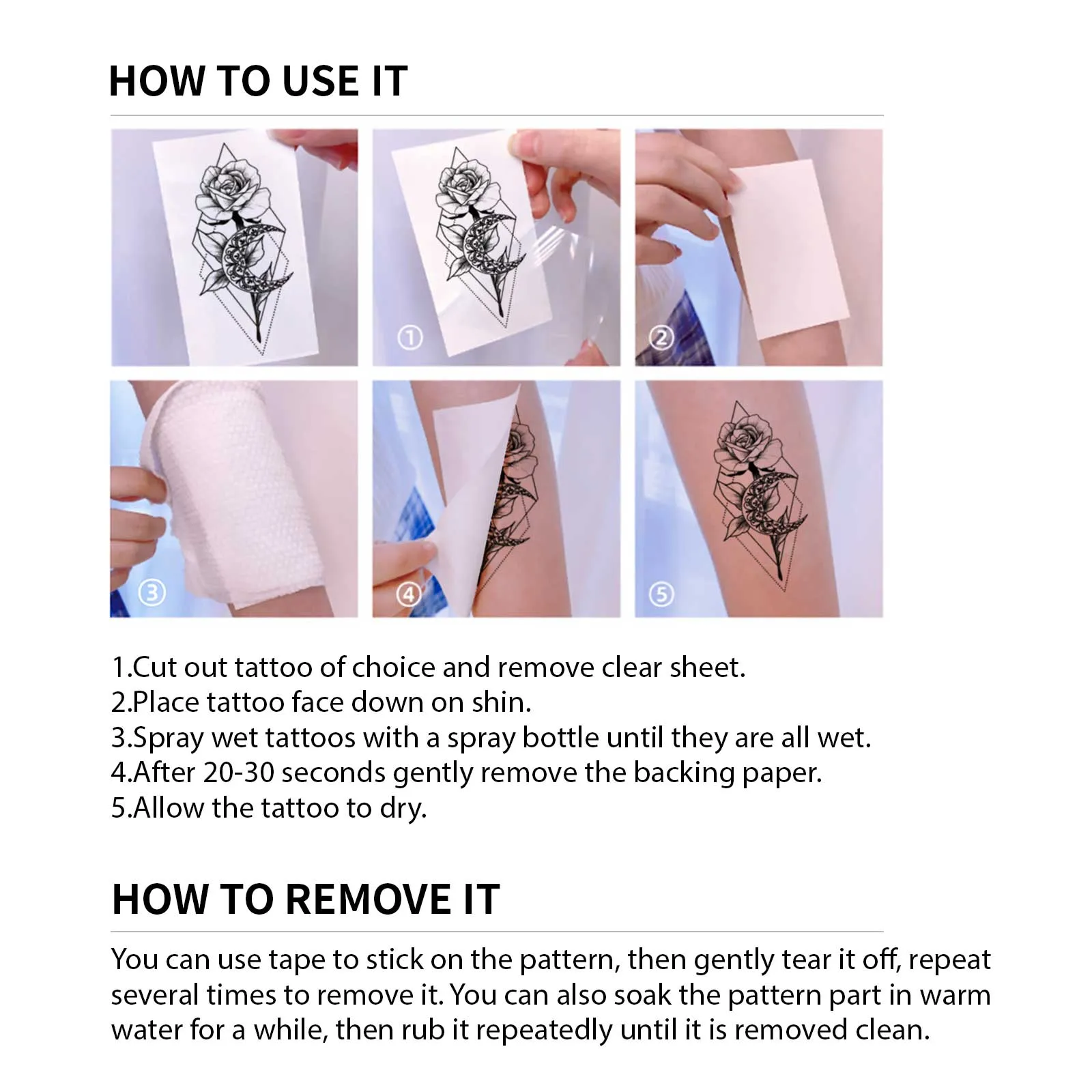 HOW TO USE IT

①

②

③

④

⑤

1.Cut out tattoo of choice and remove clear sheet.
2.Place tattoo face down on shin.
3.Spray wet tattoos with a spray bottle until they are all wet.
4.After 20-30 seconds gently remove the backing paper.
5.Allow the tattoo to dry.

HOW TO REMOVE IT

You can use tape to stick on the pattern, then gently tear it off, repeat several times to remove it. You can also soak the pattern part in warm water for a while, then rub it repeatedly until it is removed clean.