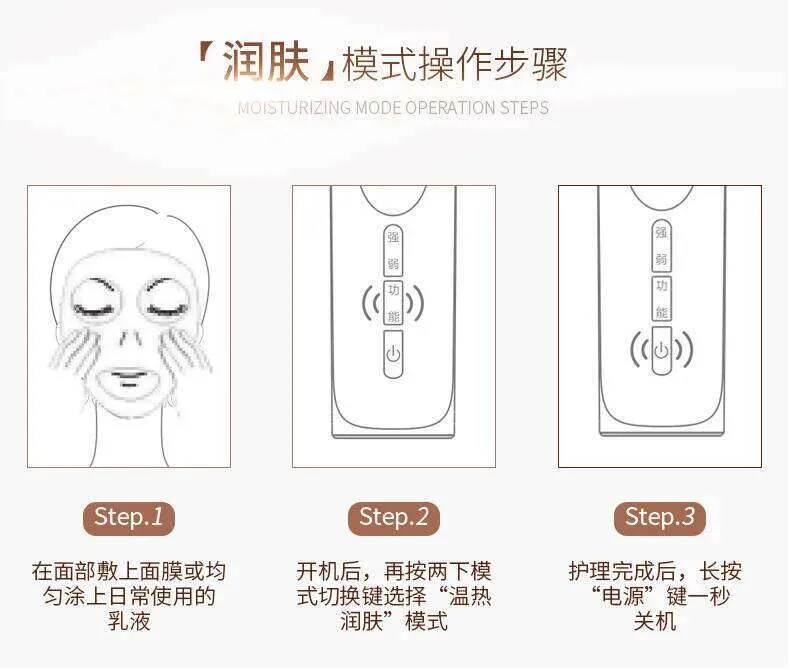 「润肤」模式操作步骤
MOISTURIZING MODE OPERATION STEPS

强
弱
功
能

强
弱
功
能

Step.1
在面部敷上面膜或均匀涂上日常使用的乳液

Step.2
开机后，再按两下模式切换键选择“温热润肤”模式

Step.3
护理完成后，长按“电源”键一秒关机