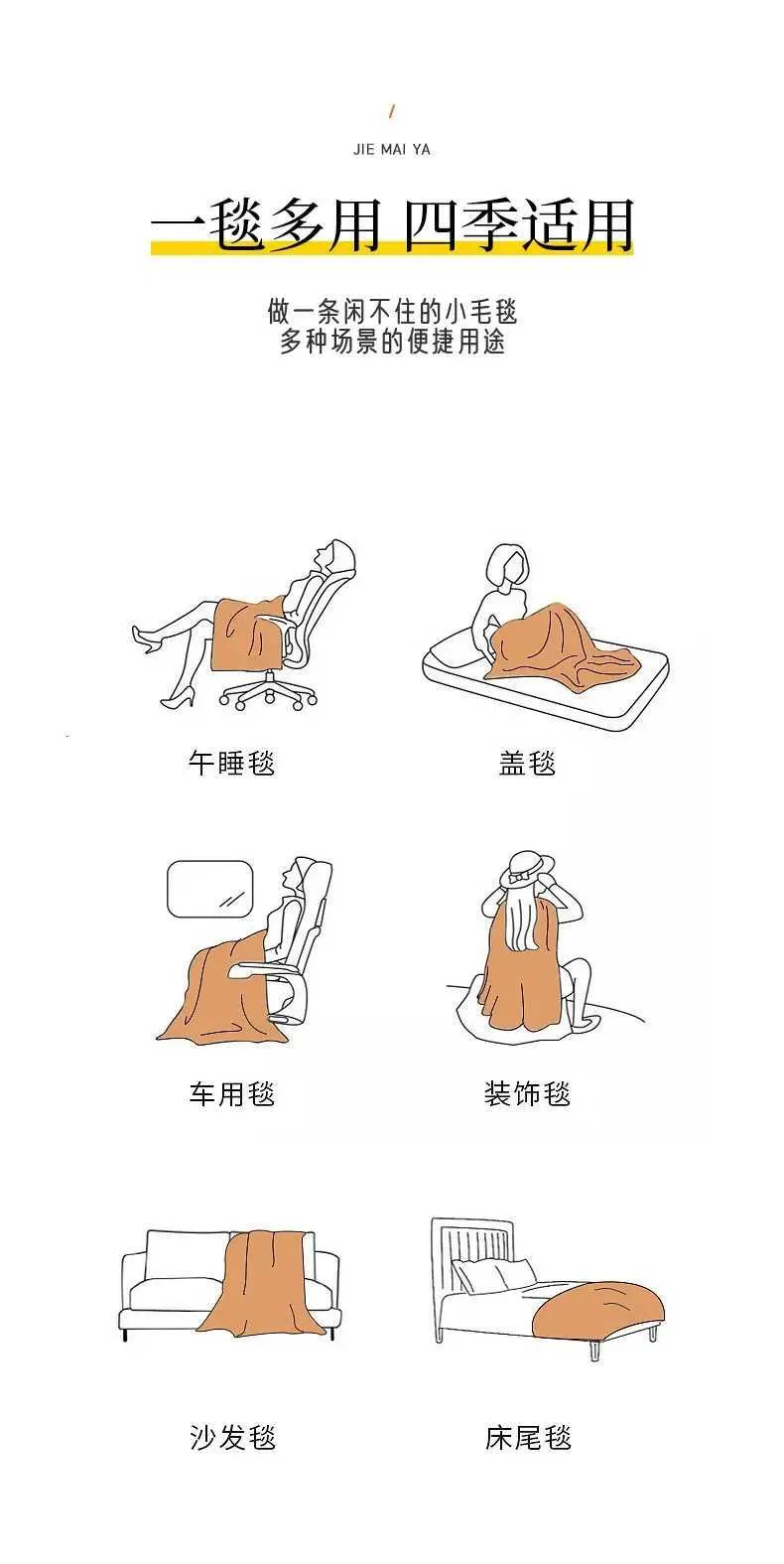 /
JIE MAI YA

一毯多用 四季适用

做一条闲不住的小毛毯
多种场景的便捷用途

午睡毯

盖毯

车用毯

装饰毯

沙发毯

床尾毯