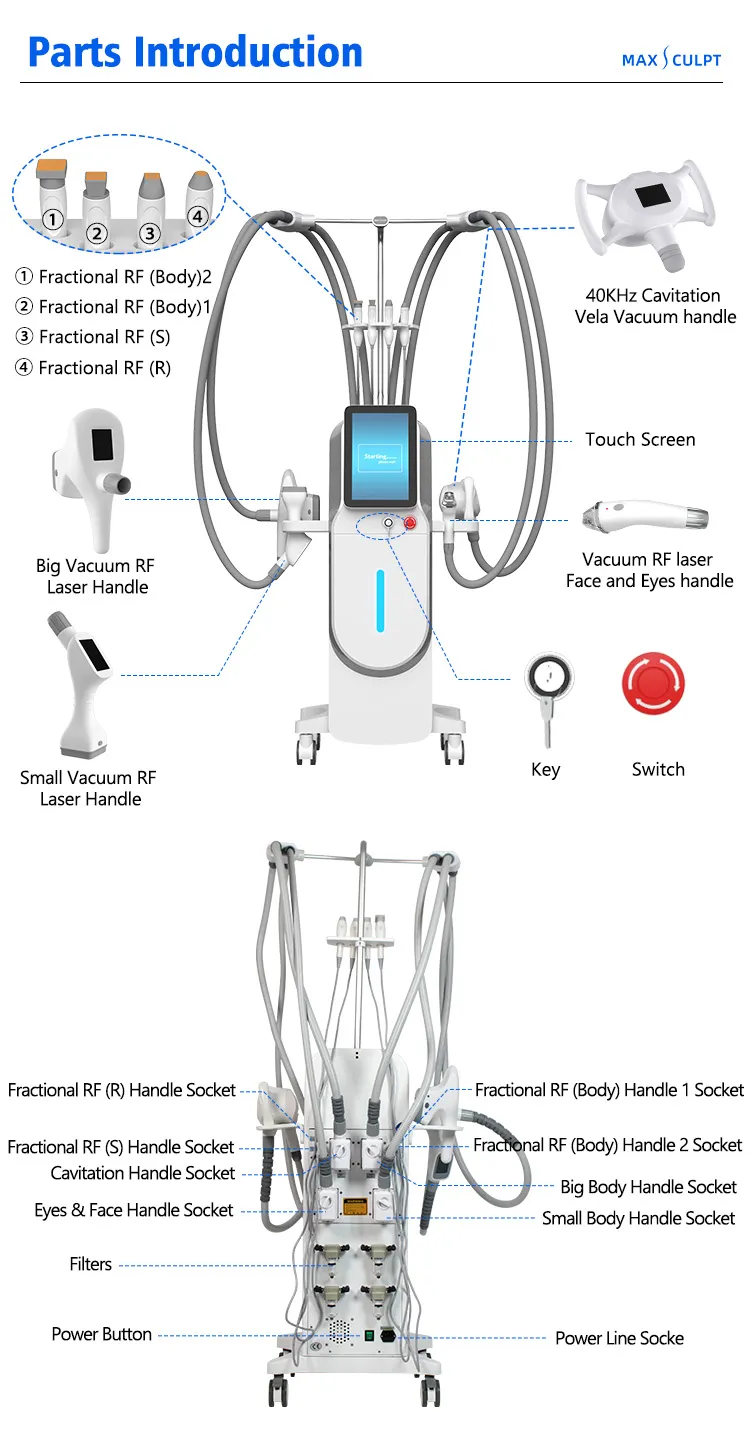 Parts Introduction

MAX SCULPT

①
②
③
④

① Fractional RF (Body)2
② Fractional RF (Body)1
③ Fractional RF (S)
④ Fractional RF (R)

40KHz Cavitation Vela Vacuum handle

Touch Screen

Starting...

Big Vacuum RF Laser Handle

Vacuum RF laser Face and Eyes handle

Small Vacuum RF Laser Handle

Key

Switch

Fractional RF (R) Handle Socket
Fractional RF (S) Handle Socket
Cavitation Handle Socket
Eyes & Face Handle Socket
Filters
Power Button

Fractional RF (Body) Handle 1 Socket
Fractional RF (Body) Handle 2 Socket
Big Body Handle Socket
Small Body Handle Socket
Power Line Socke