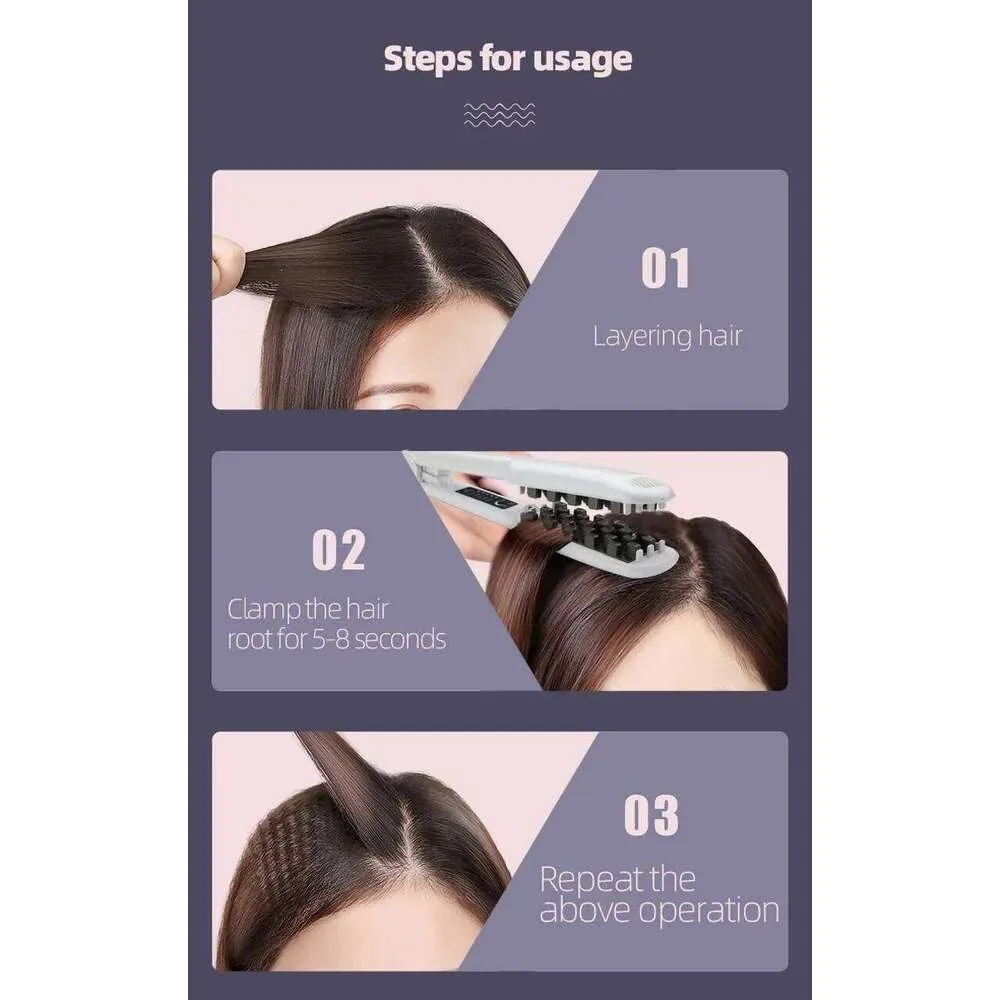 Steps for usage

01

Layering hair

02

Clamp the hair root for 5-8 seconds

03

Repeat the above operation