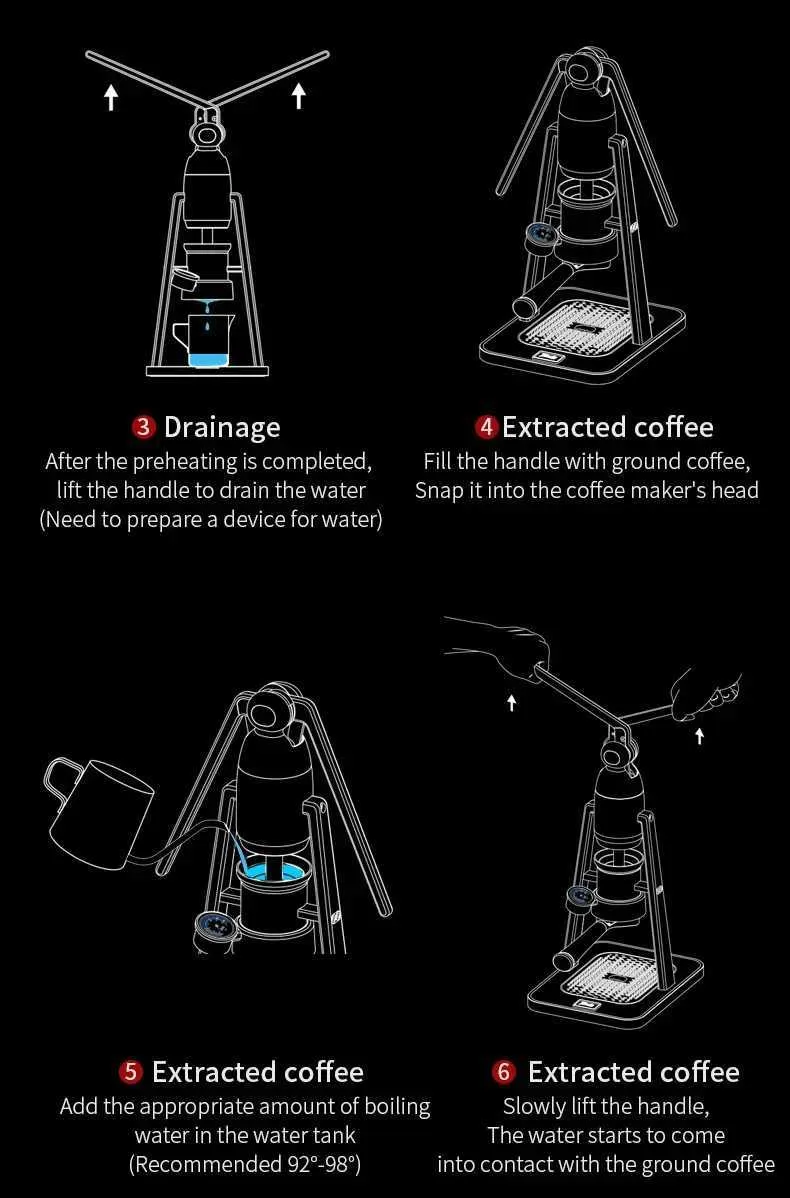 3 Drainage
After the preheating is completed, lift the handle to drain the water (Need to prepare a device for water)

4 Extracted coffee
Fill the handle with ground coffee, Snap it into the coffee maker's head

5 Extracted coffee
Add the appropriate amount of boiling water in the water tank (Recommended 92°-98°)

6 Extracted coffee
Slowly lift the handle, The water starts to come into contact with the ground coffee