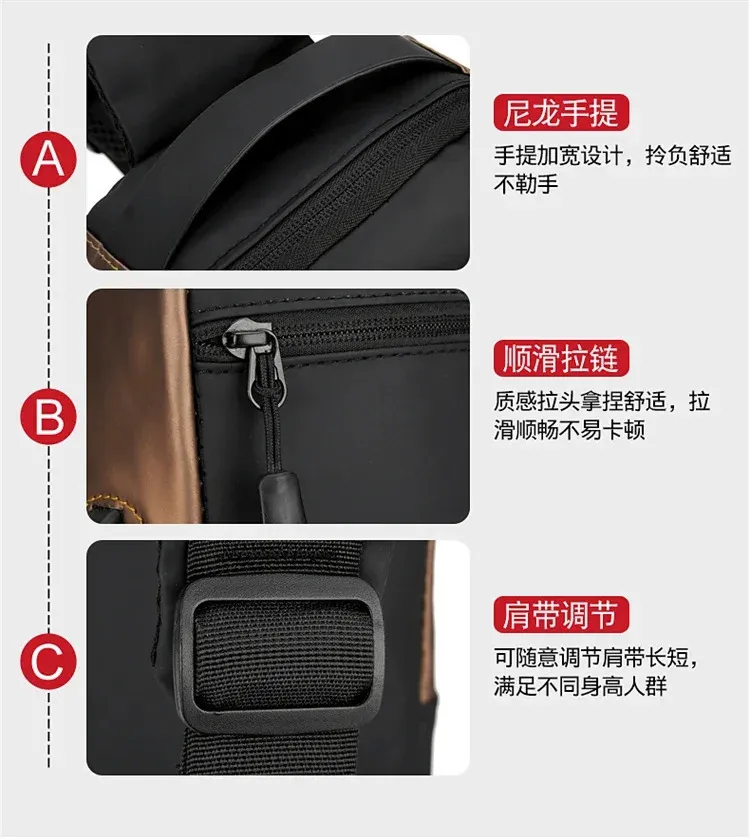 A

尼龙手提

手提加宽设计，拎负舒适不勒手

B

顺滑拉链

质感拉头拿捏舒适，拉滑顺畅不易卡顿

C

肩带调节

可随意调节肩带长短，满足不同身高人群